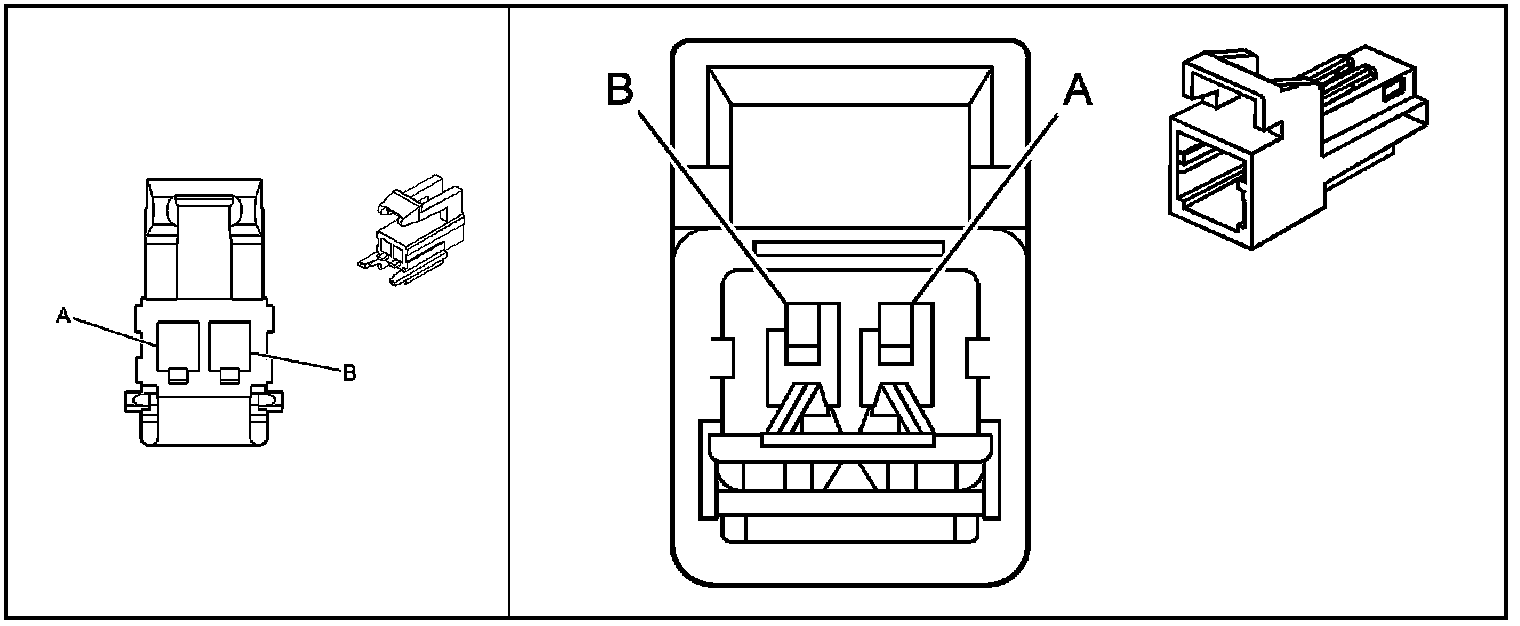 A
B

B
A