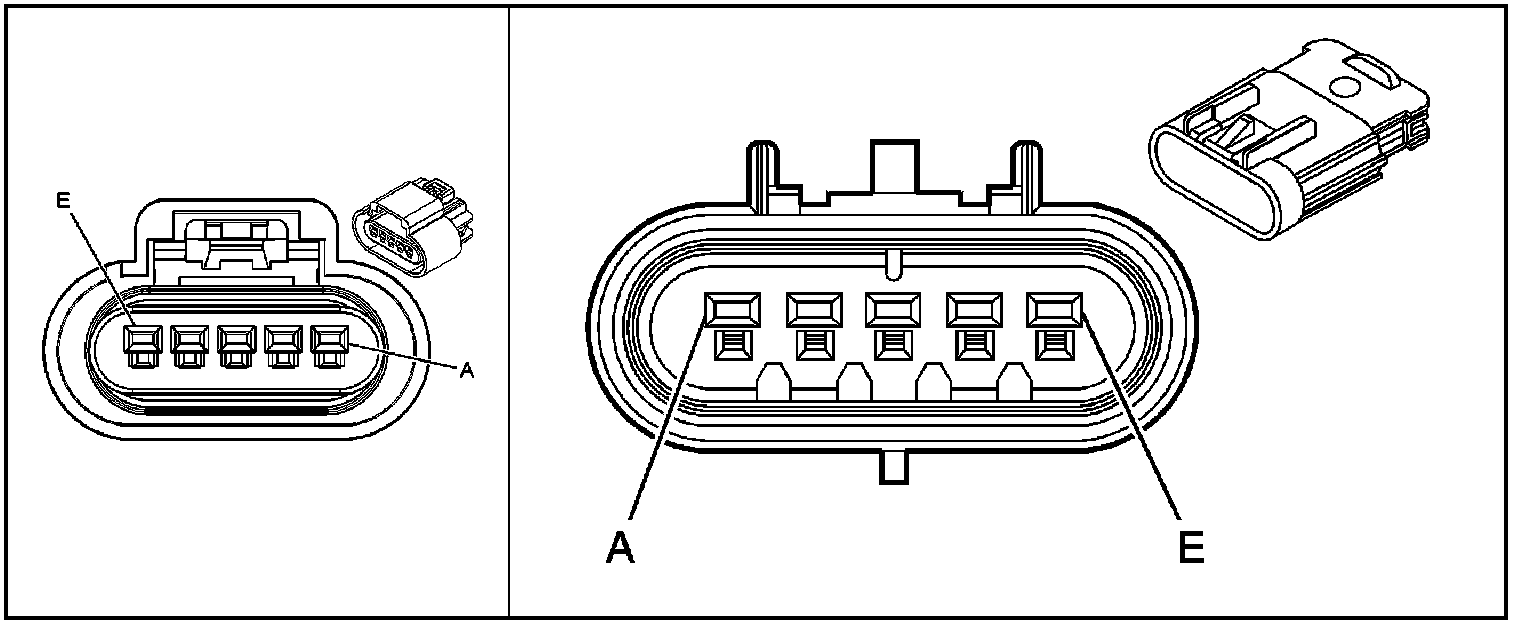 E

A

A

E