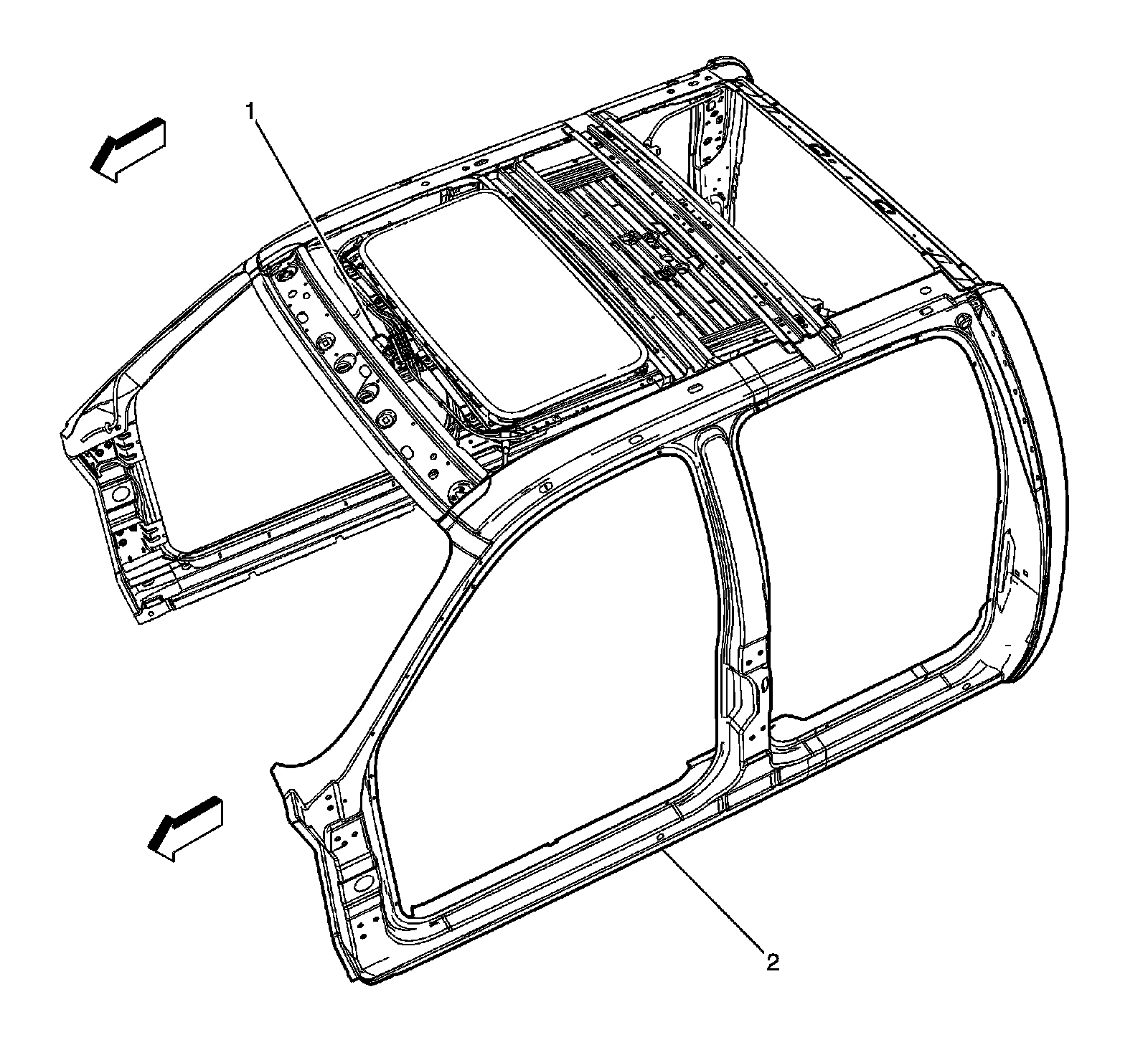 1

2