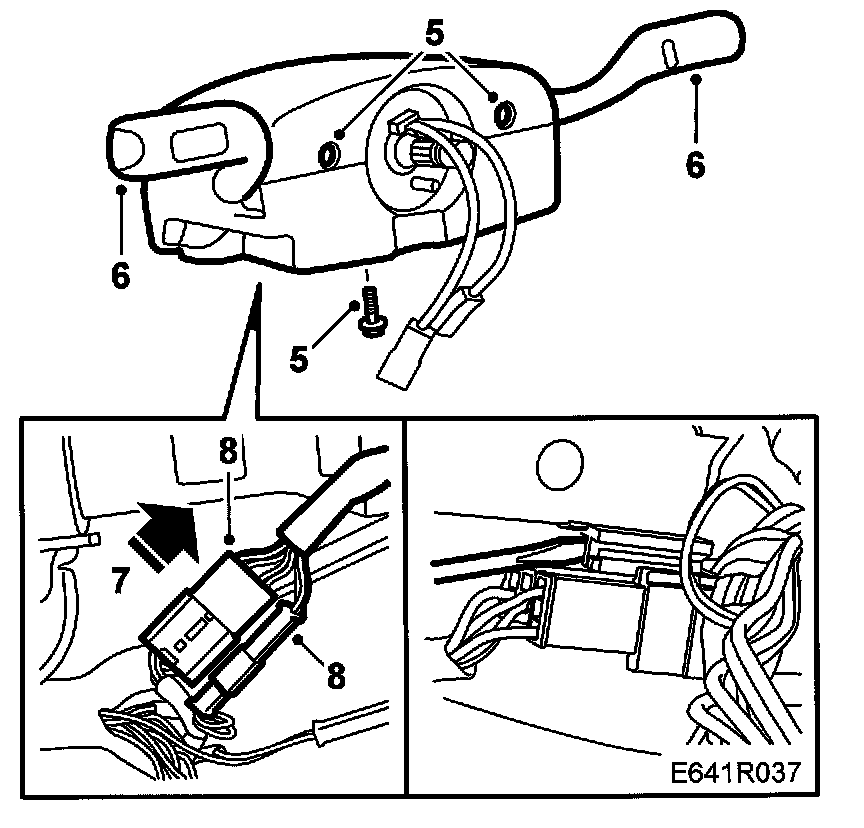 5
6
6
5
8
7
8
E641R037