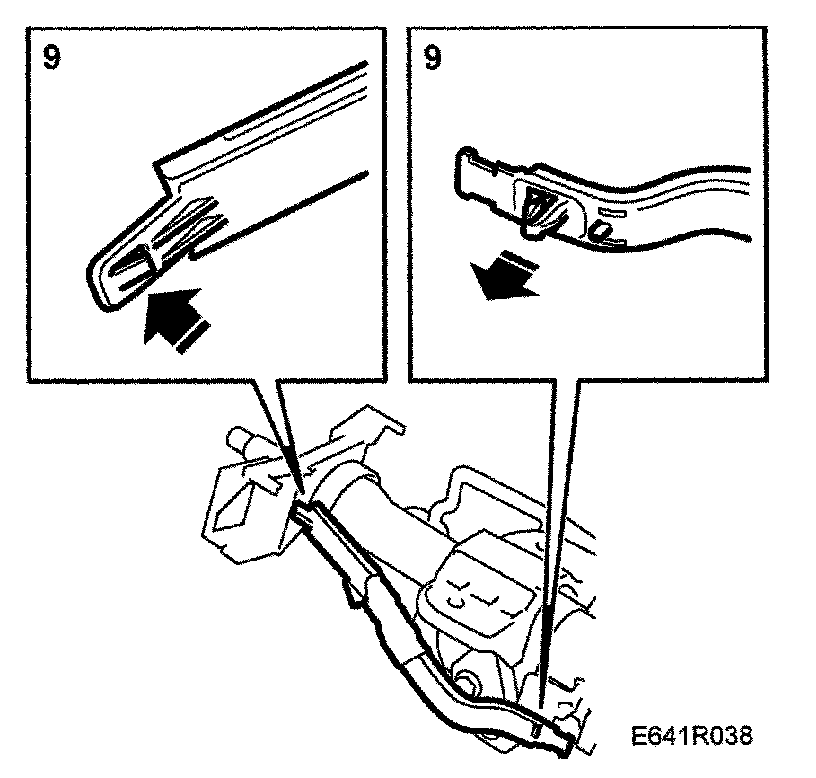 9

9

E641R038