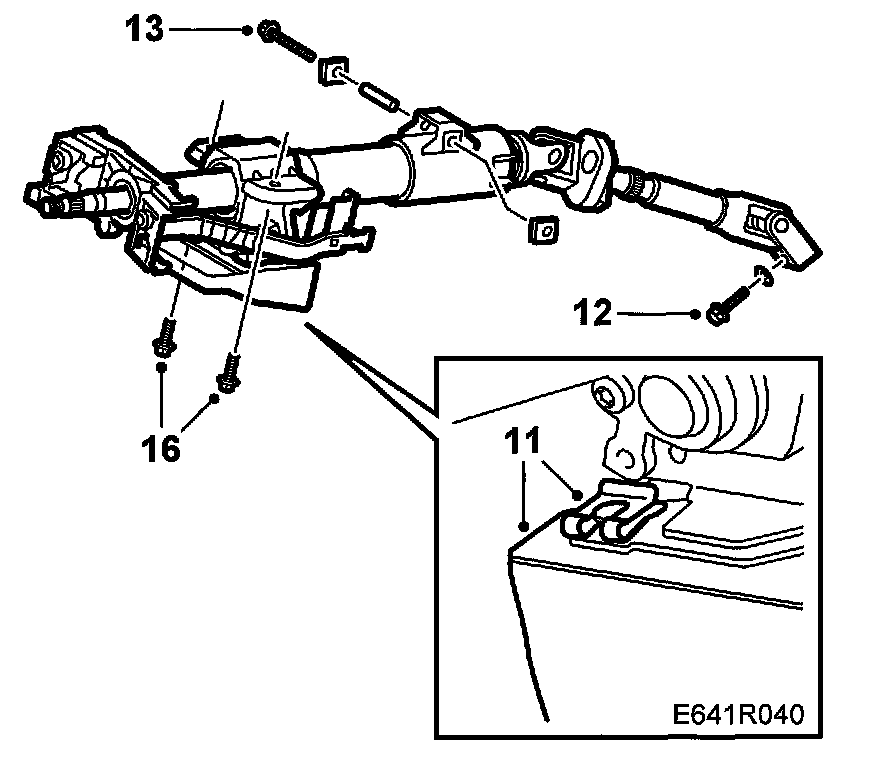 13
12
16
11
E641R040