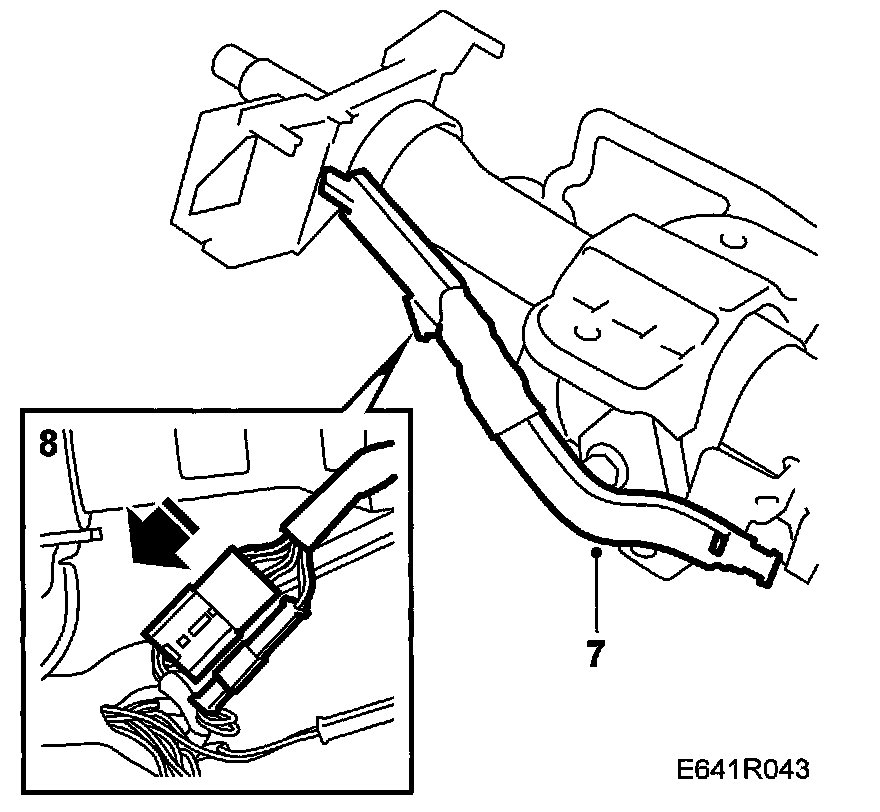 8

7

E641R043