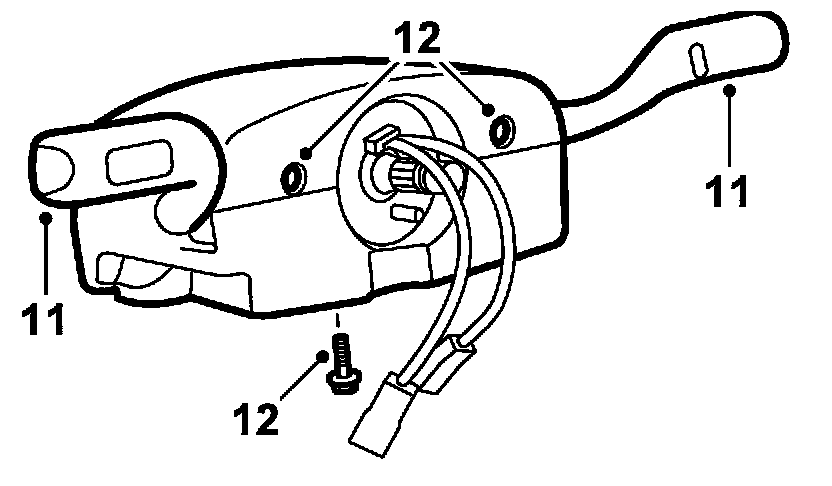 12
11
11
12