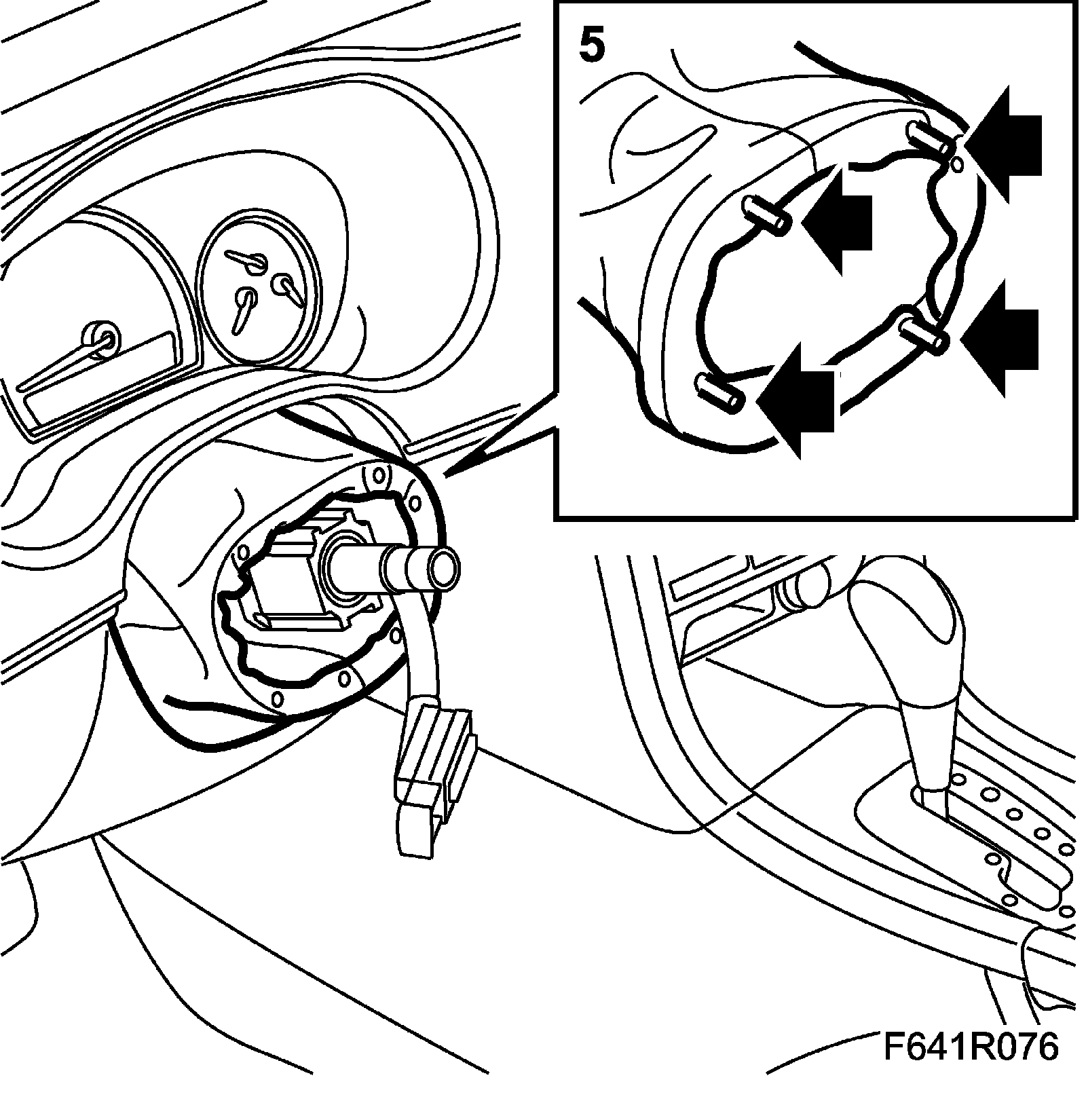 5

F641R076