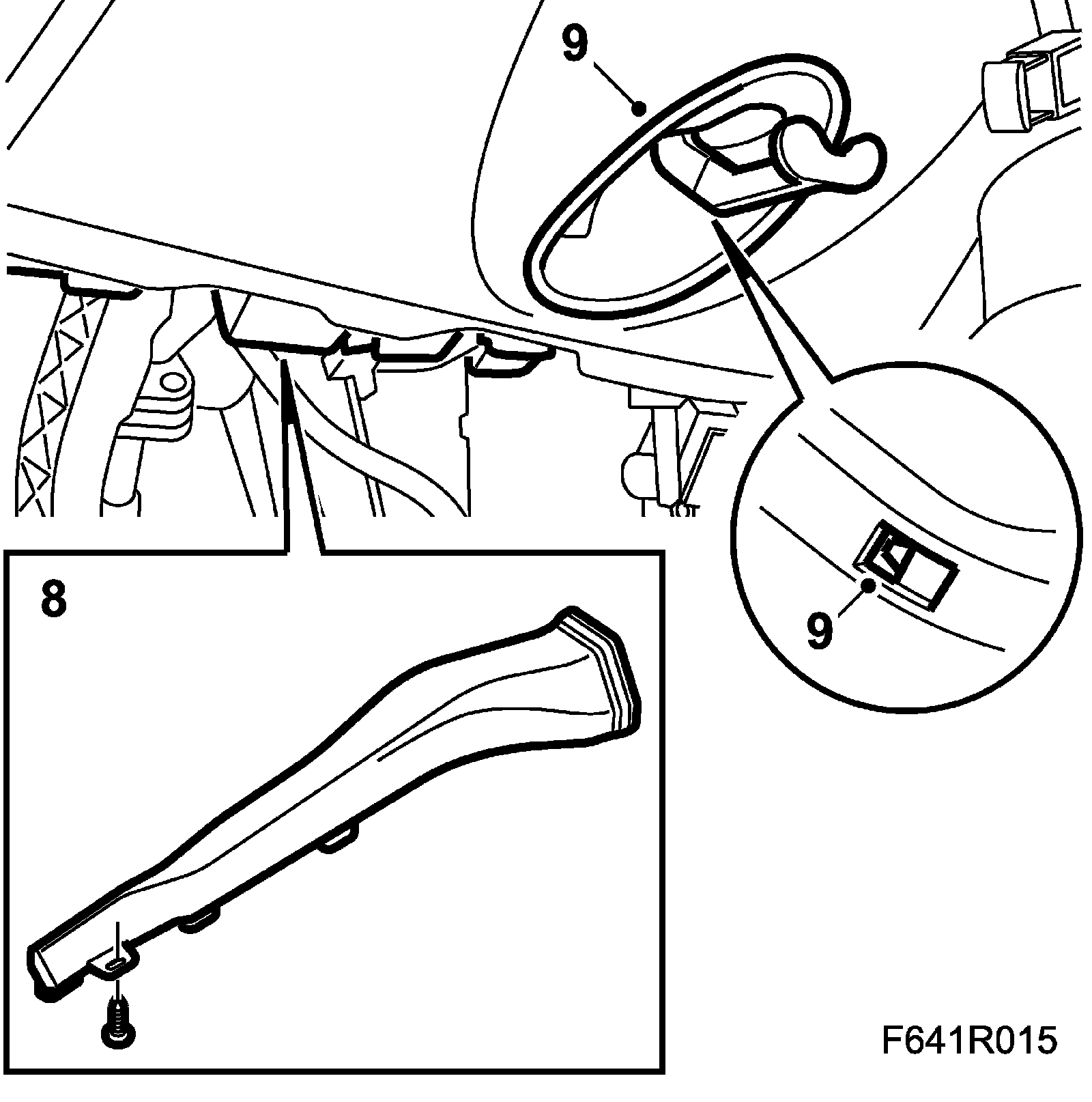 9

8

9

F641R015