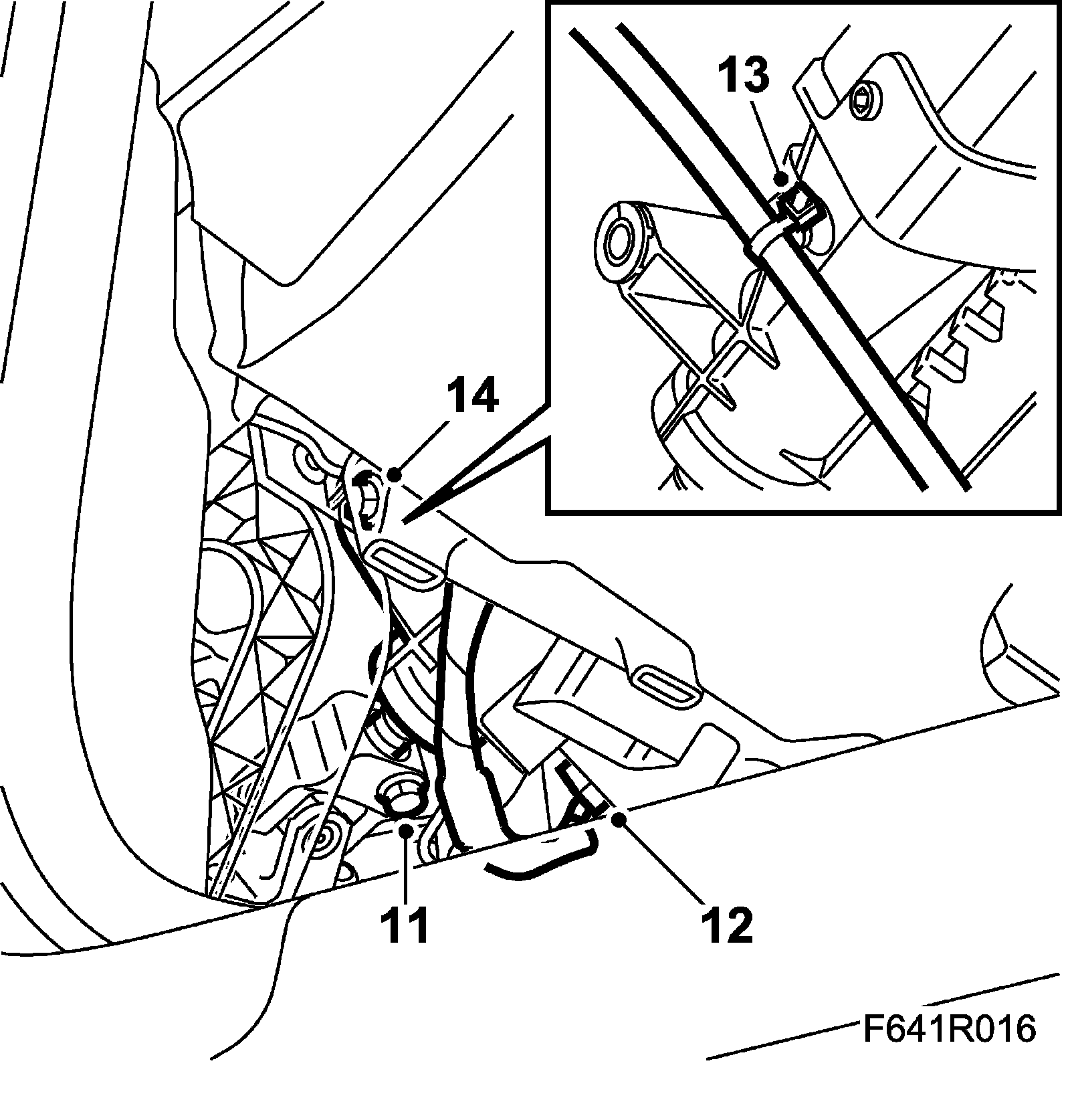 13

14

11

12

F641R016