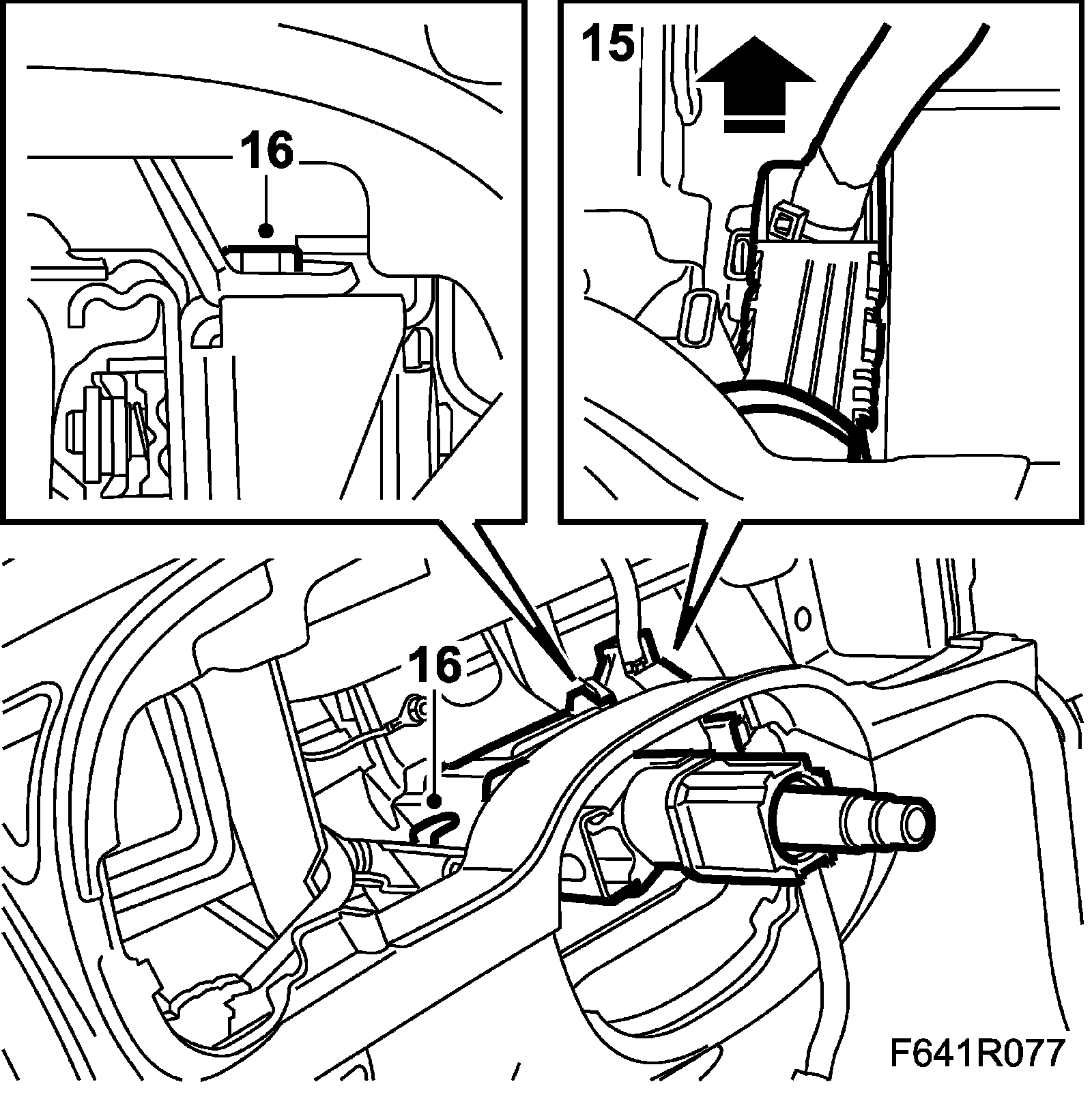 16

15

16

F641R077