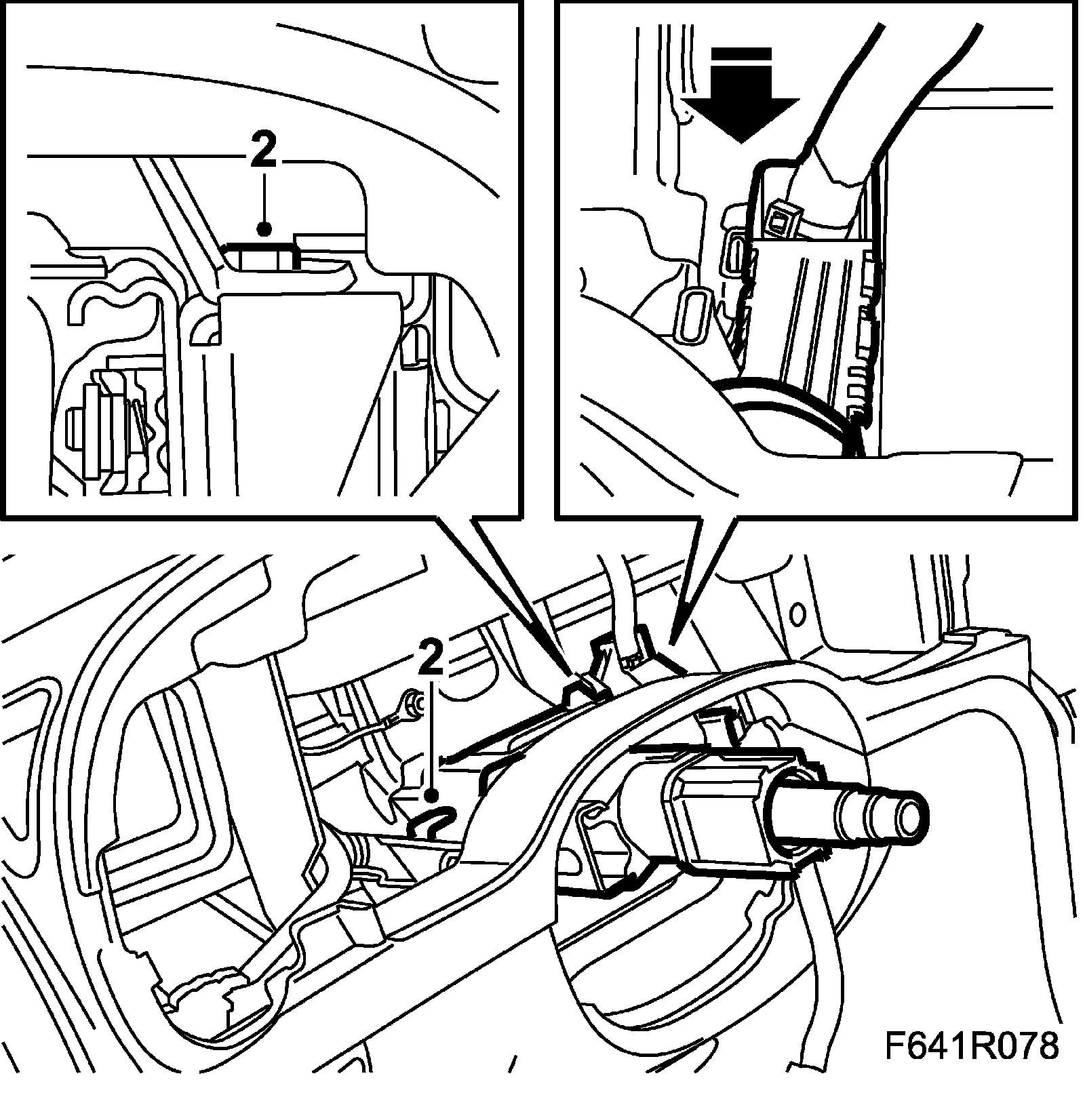 2

2

F641R078