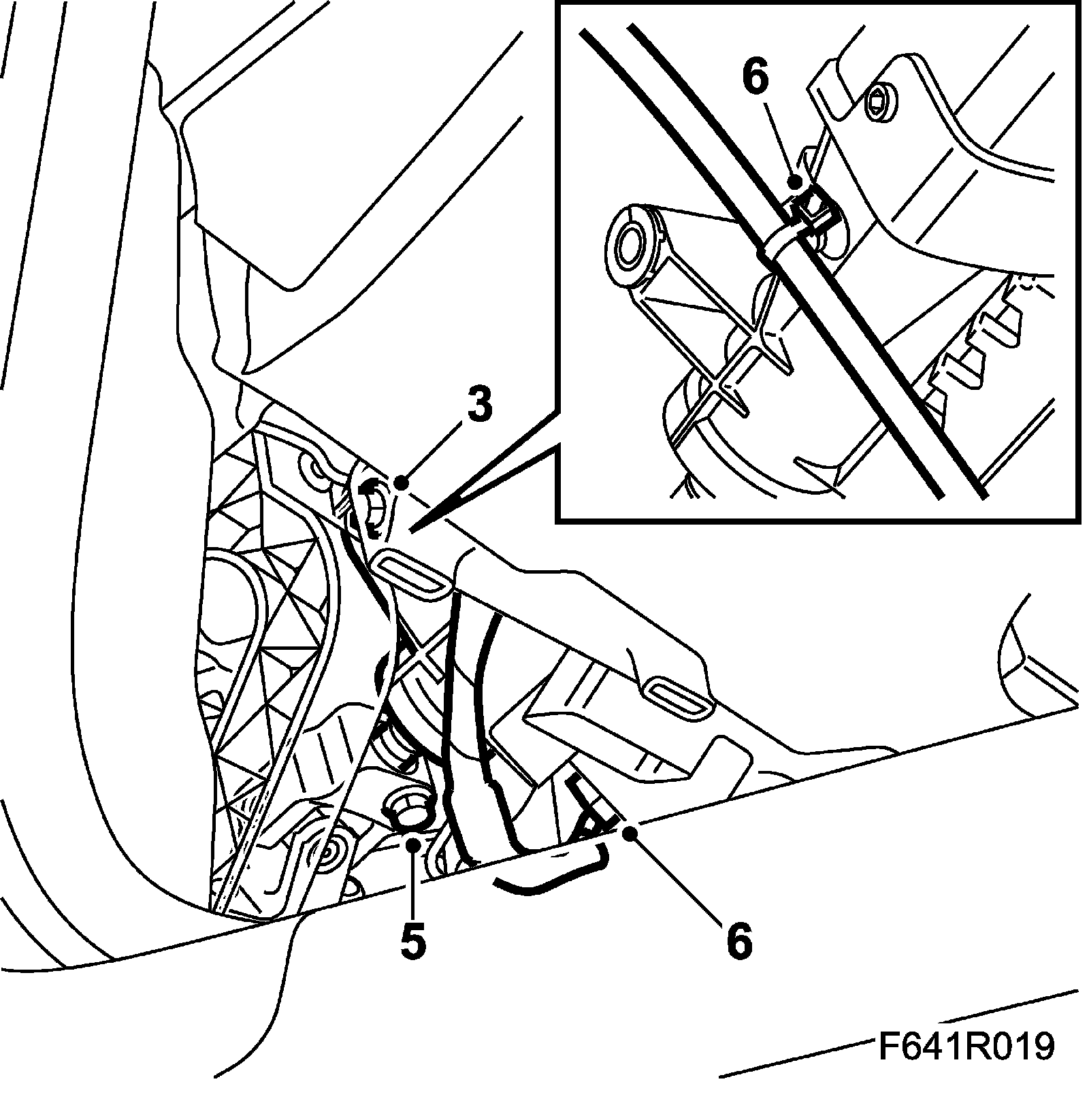 6

3

5

6

F641R019