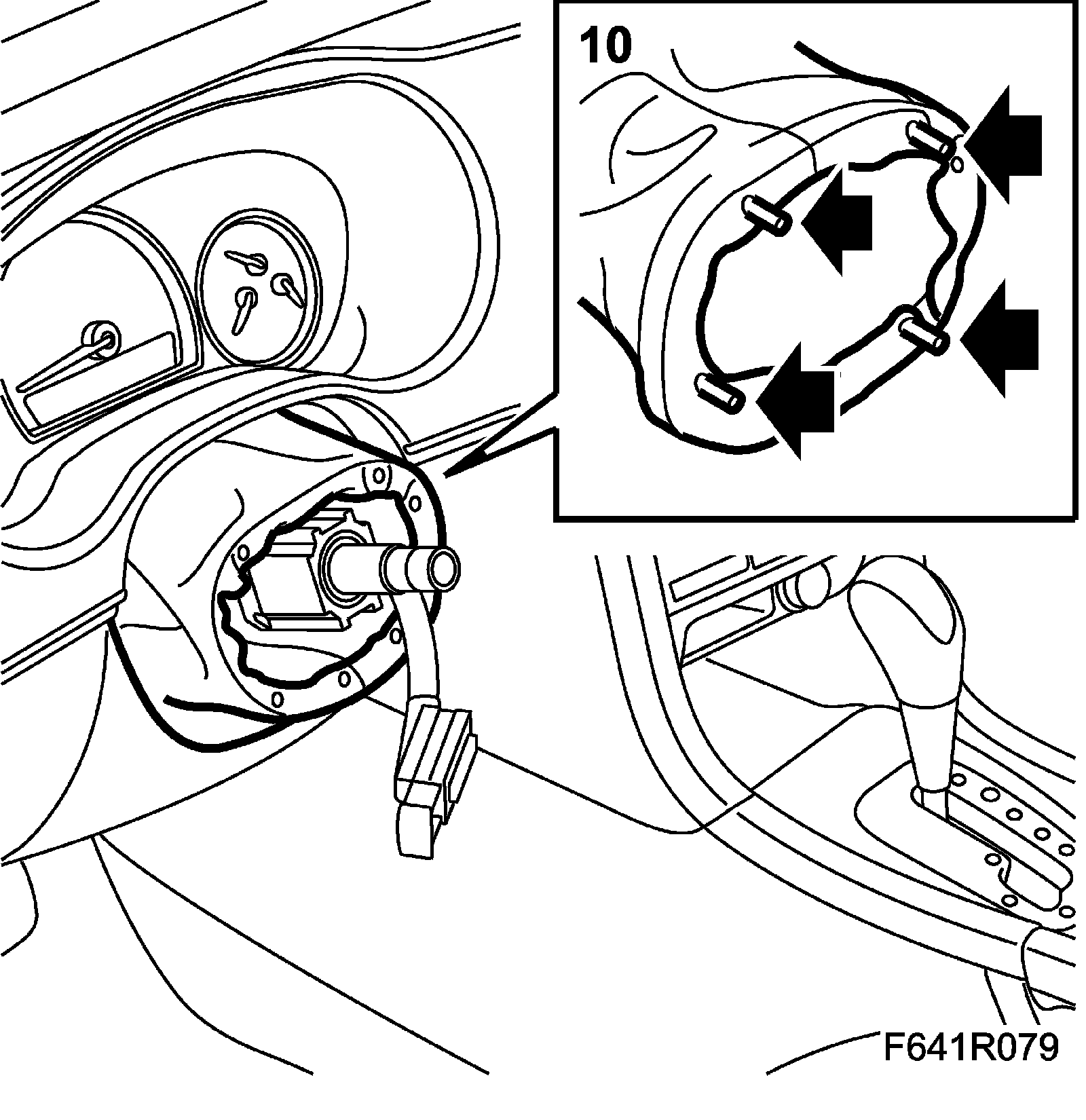 10

F641R079