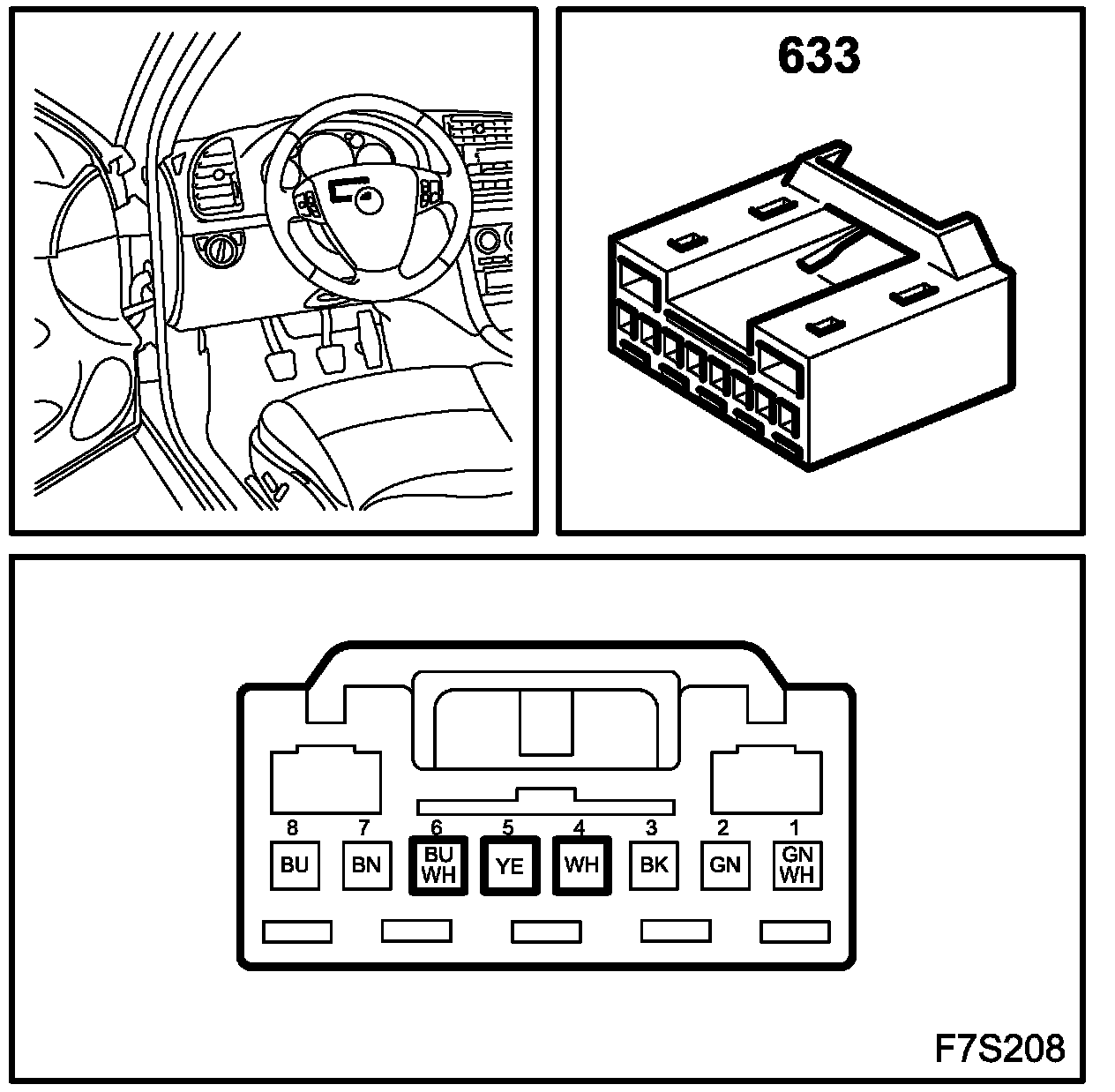 633

8 7 6 5 4 3 2 1

BU BN BU WH YE WH BK GN GN WH

F7S208