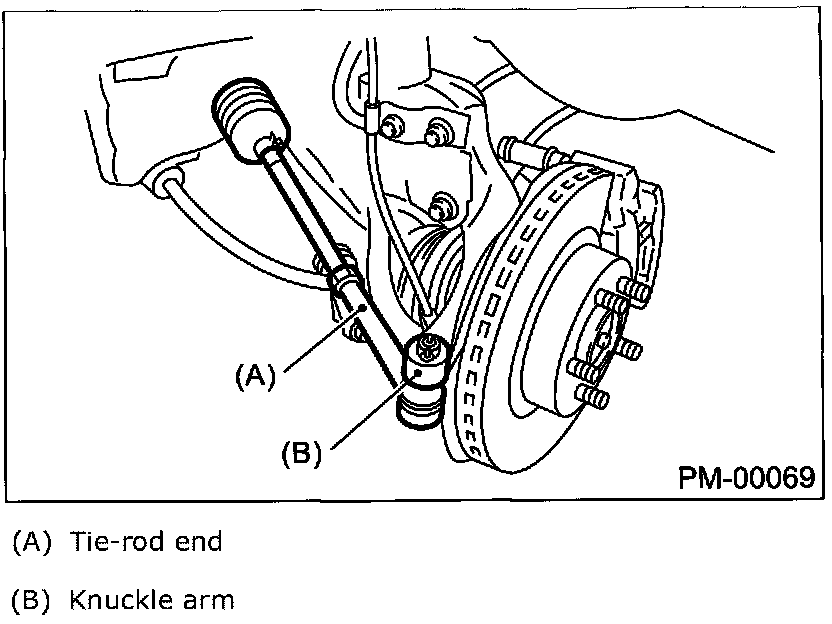 (A)

(B)

PM-00069

(A) Tie-rod end

(B) Knuckle arm