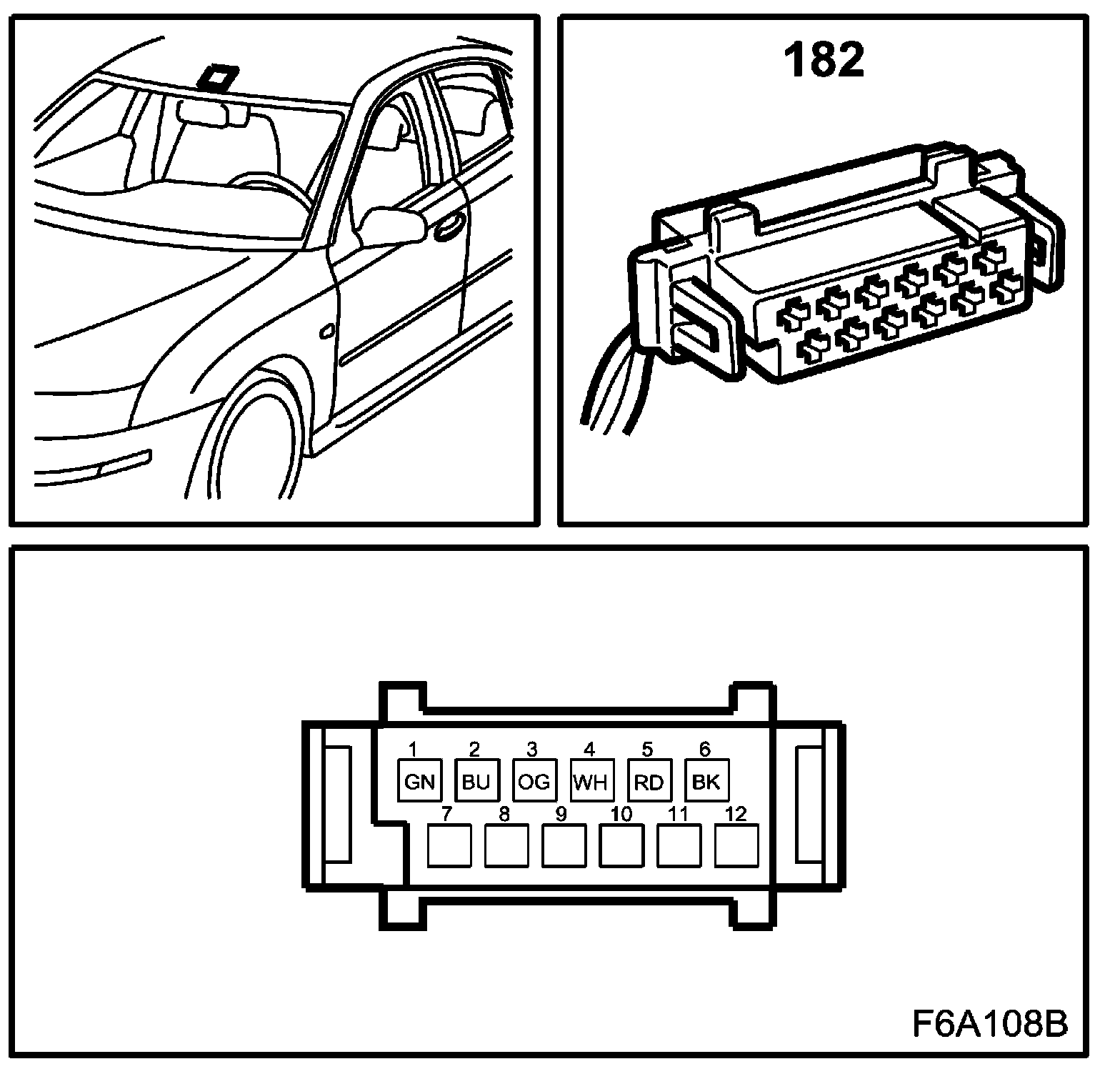 182

1 2 3 4 5 6
GN BU OG WH RD BK
7 8 9 10 11 12

F6A108B