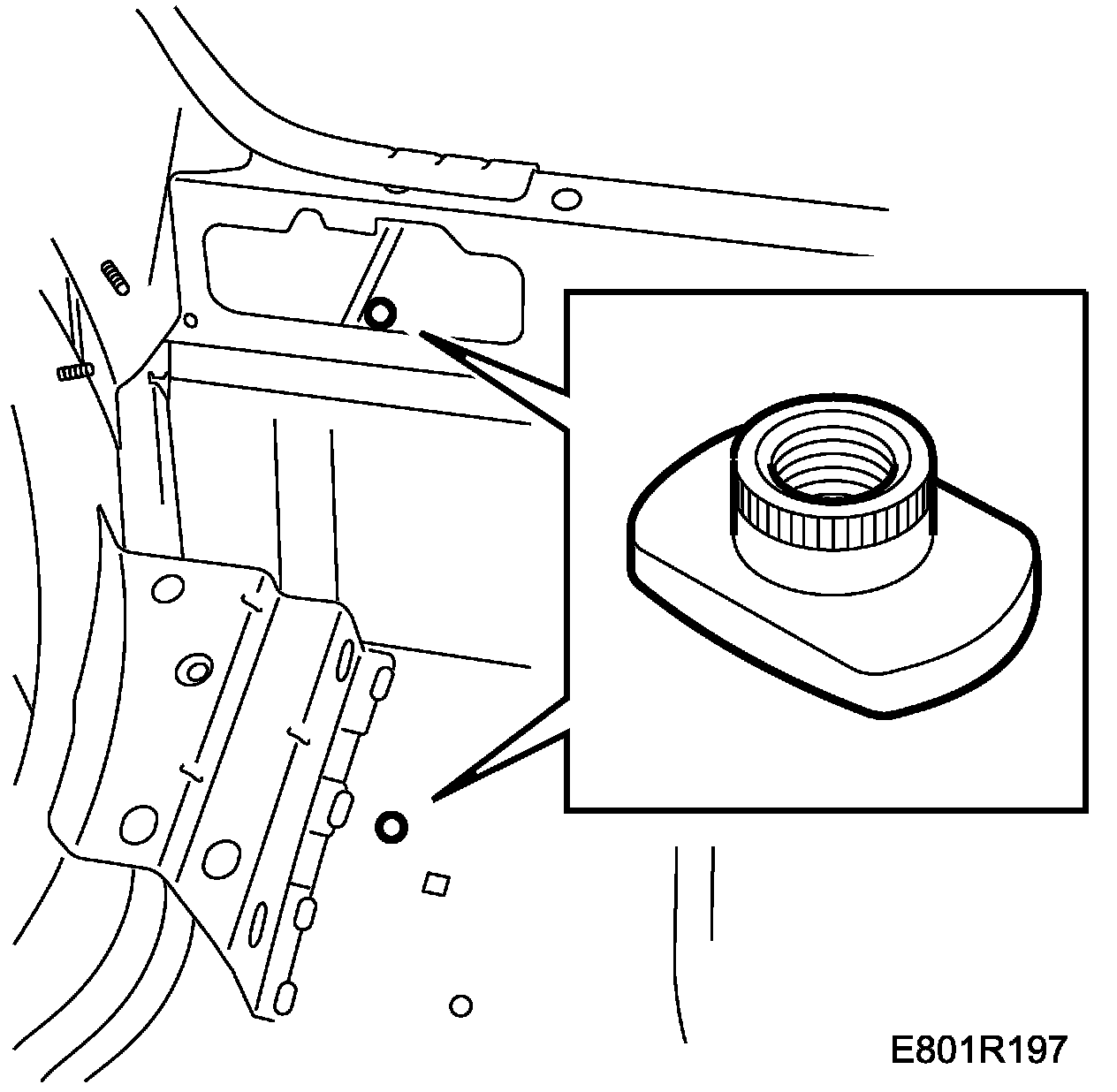 E801R197