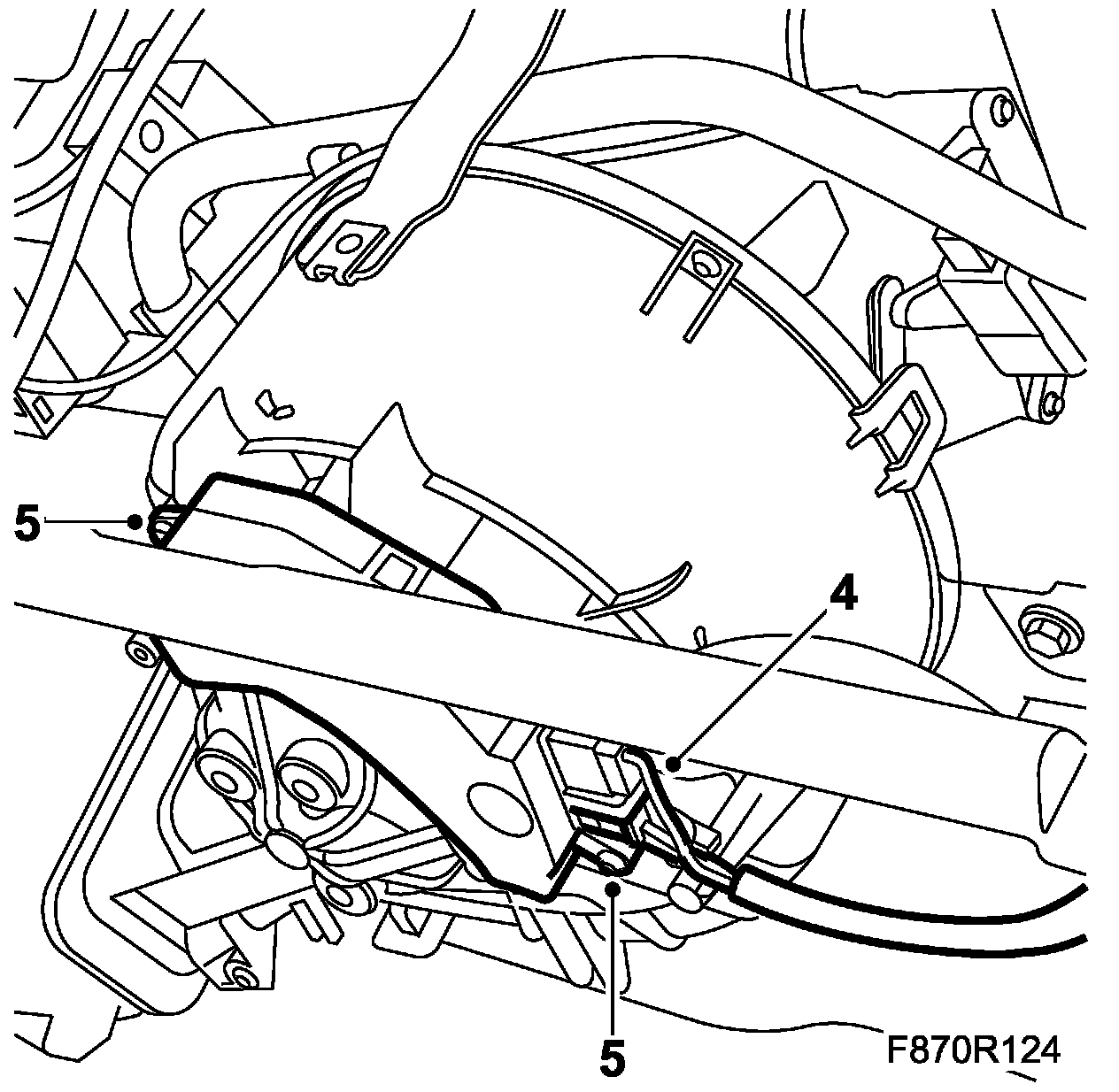 5

4

5

F870R124