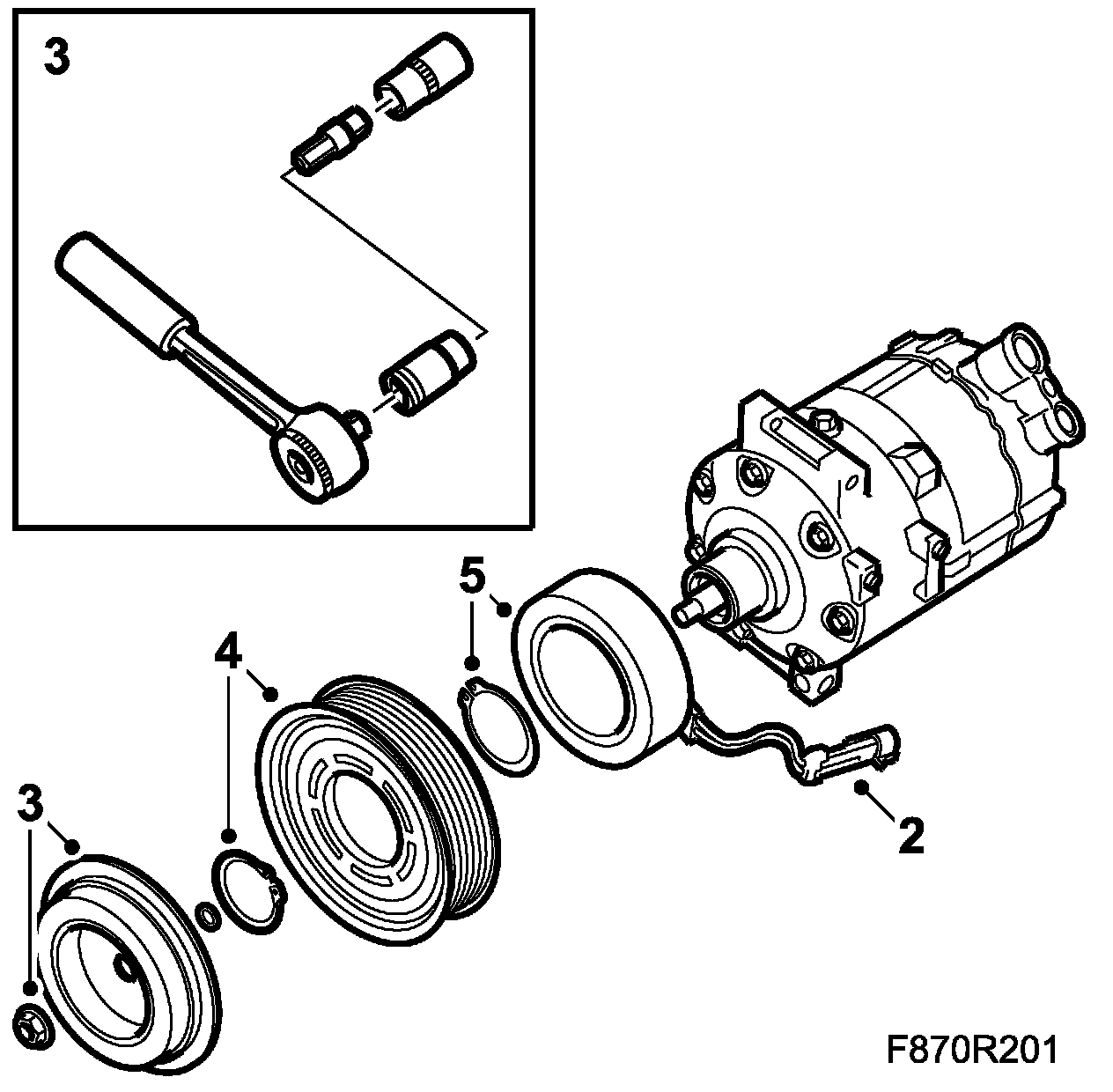 3

5

4

3

2

F870R201