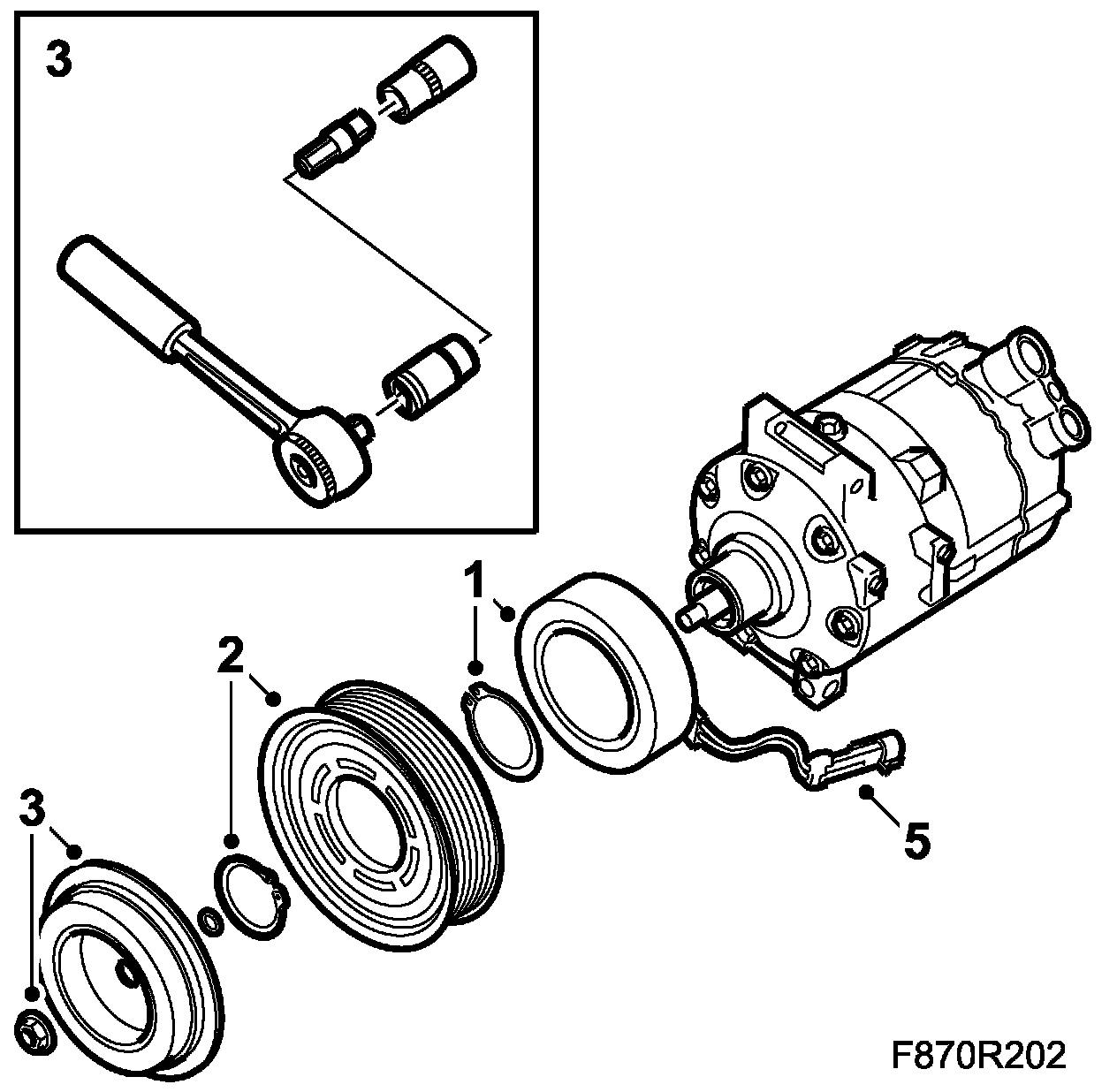 3

1

2

3

5

F870R202