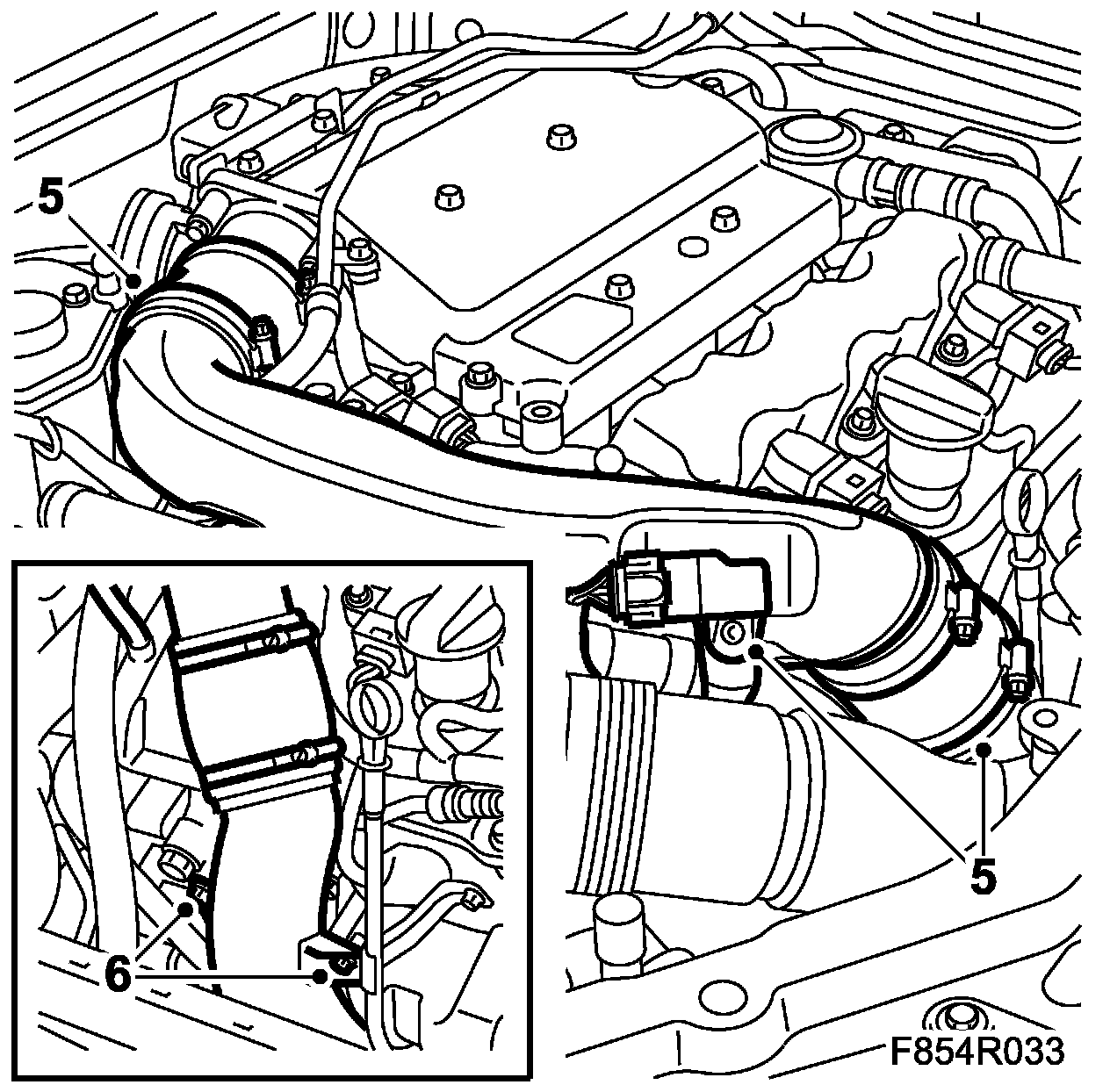 5
5
6
F854R033