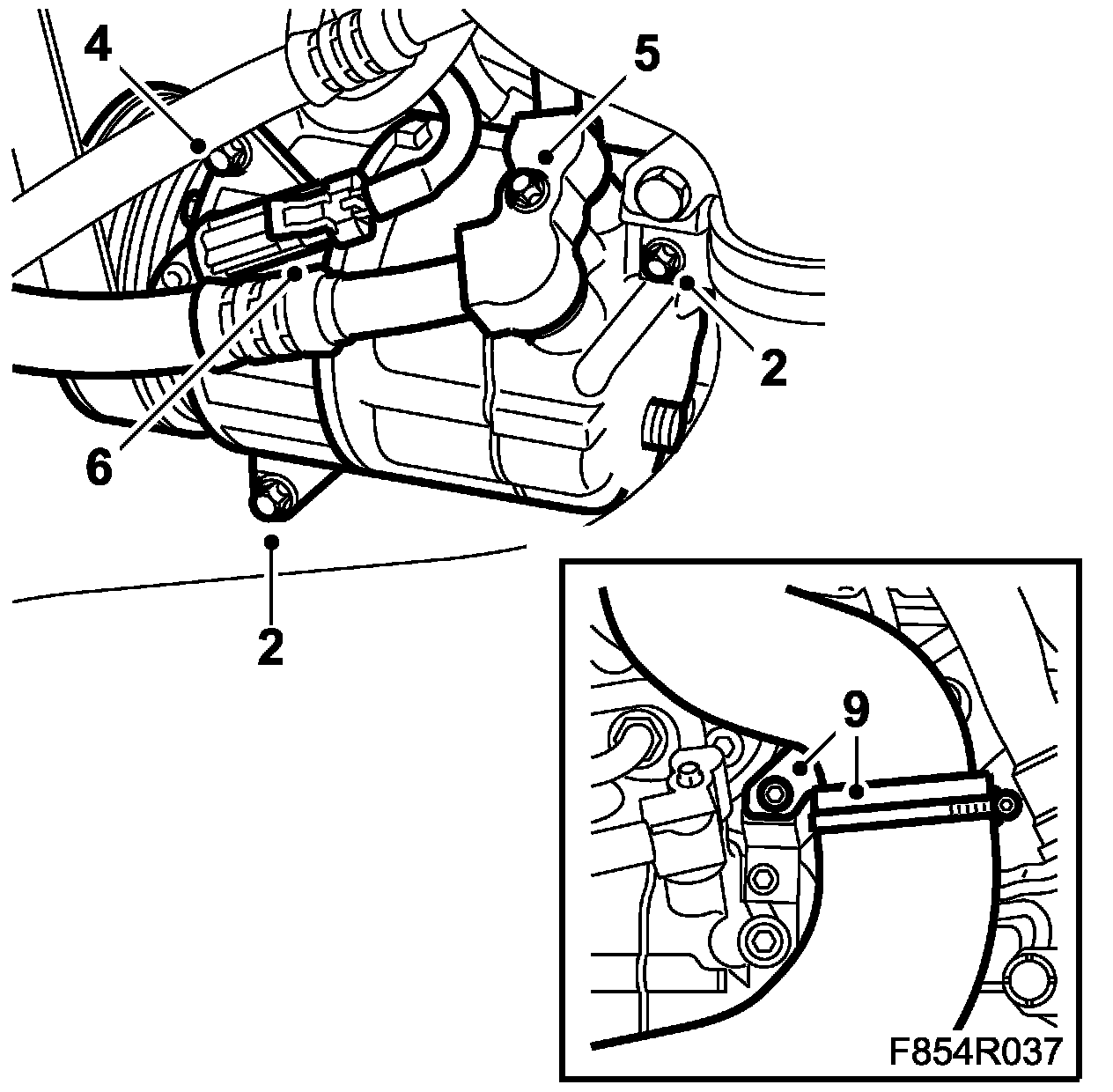 4
5
2
6
2
9
F854R037