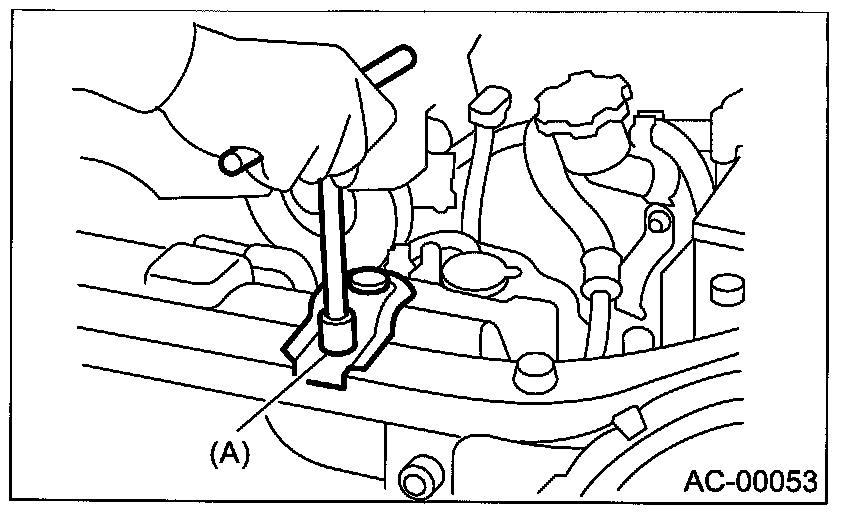 (A)

AC-00053