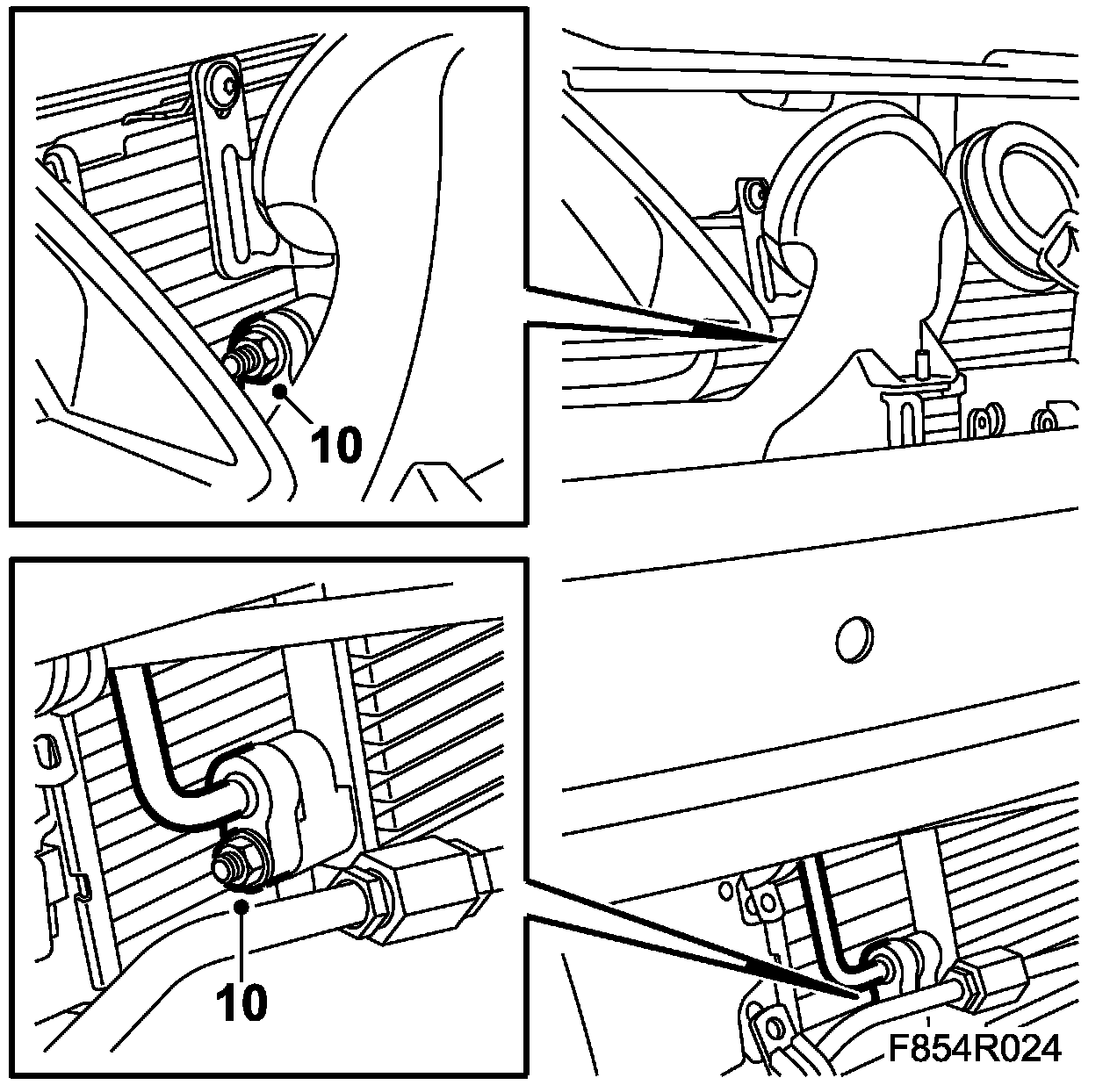 10

10

F854R024