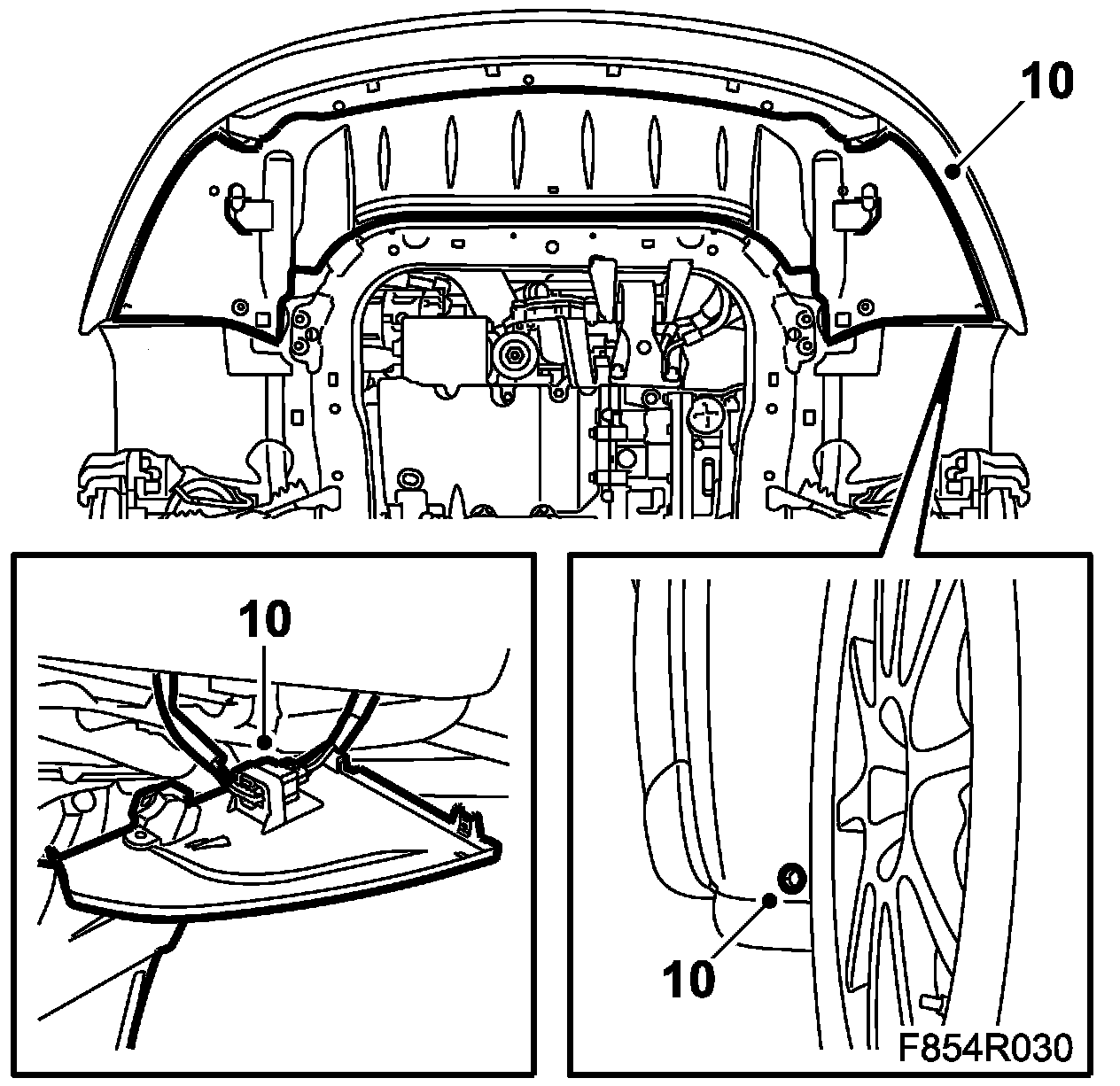 10

10

10

F854R030