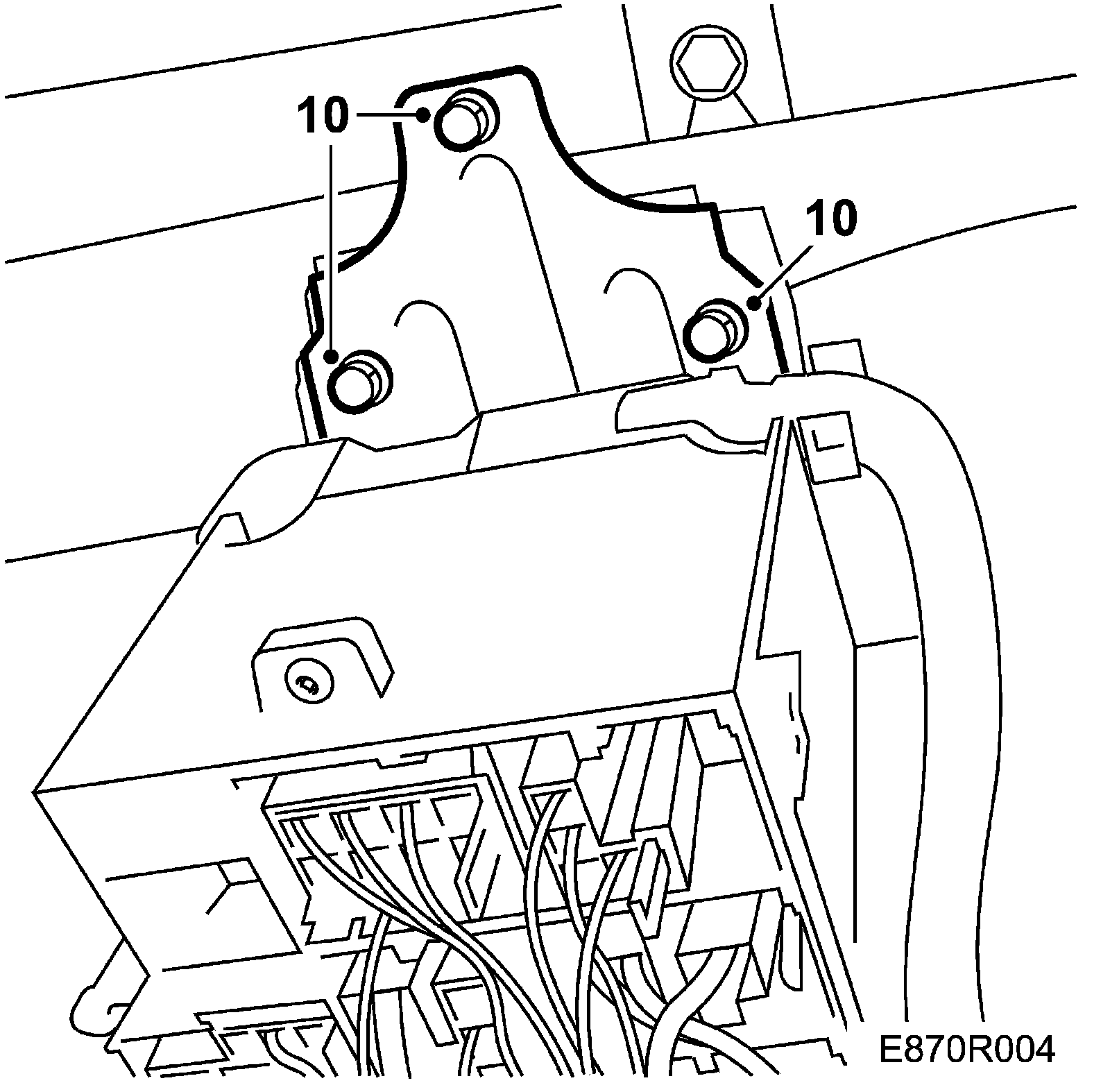 10
10
E870R004