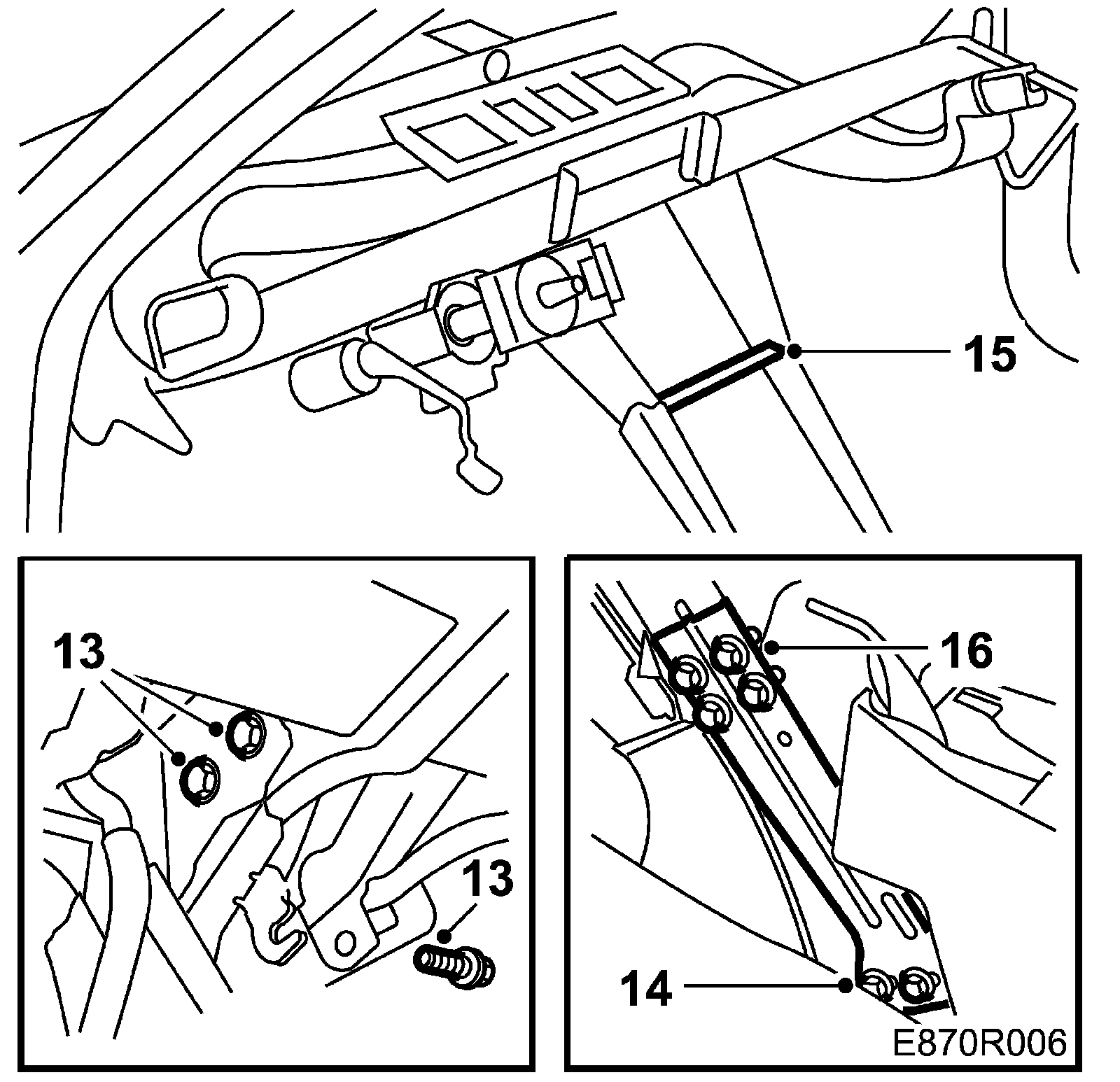 15

13

13

16

14

E870R006