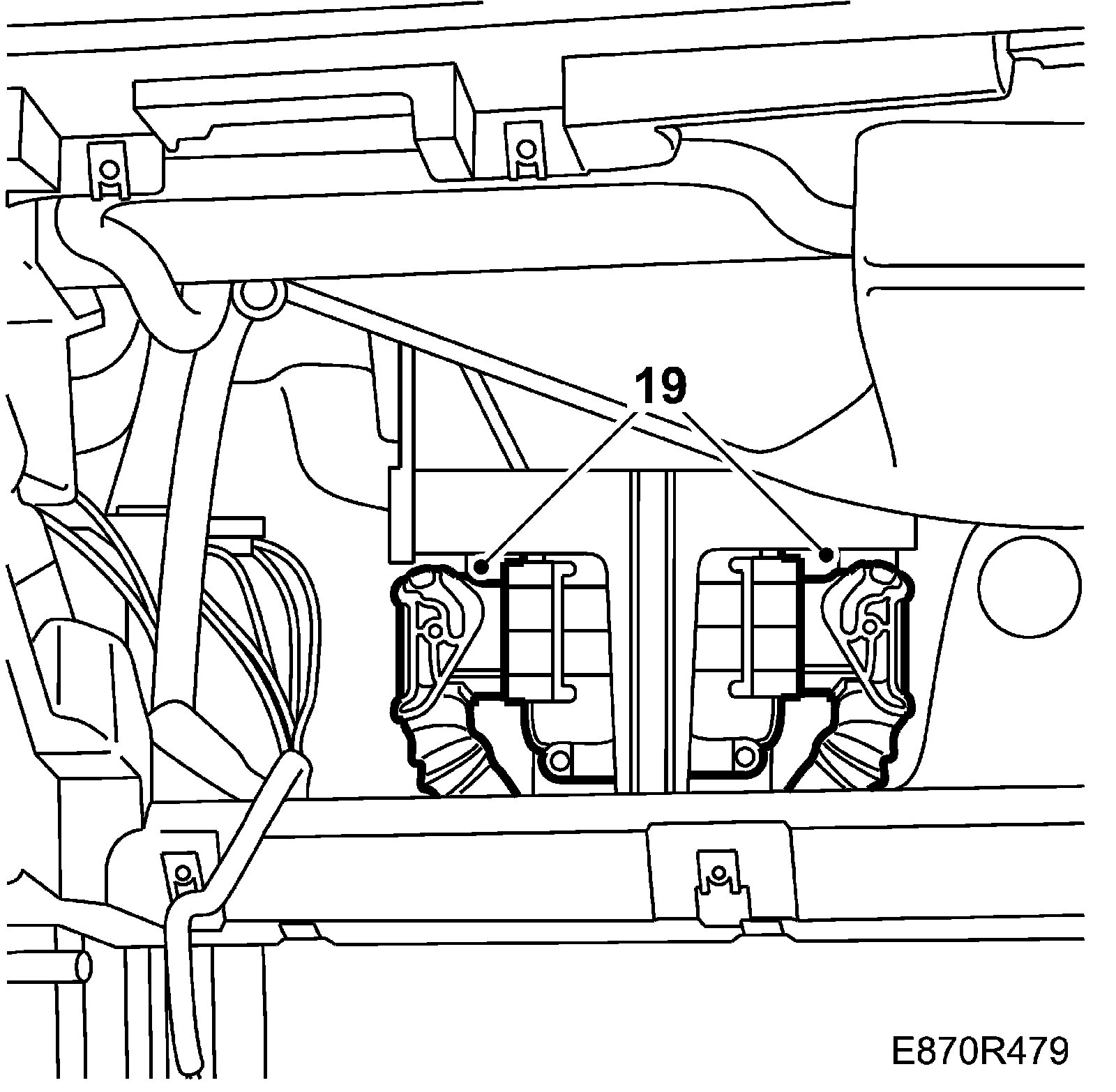 19

E870R479