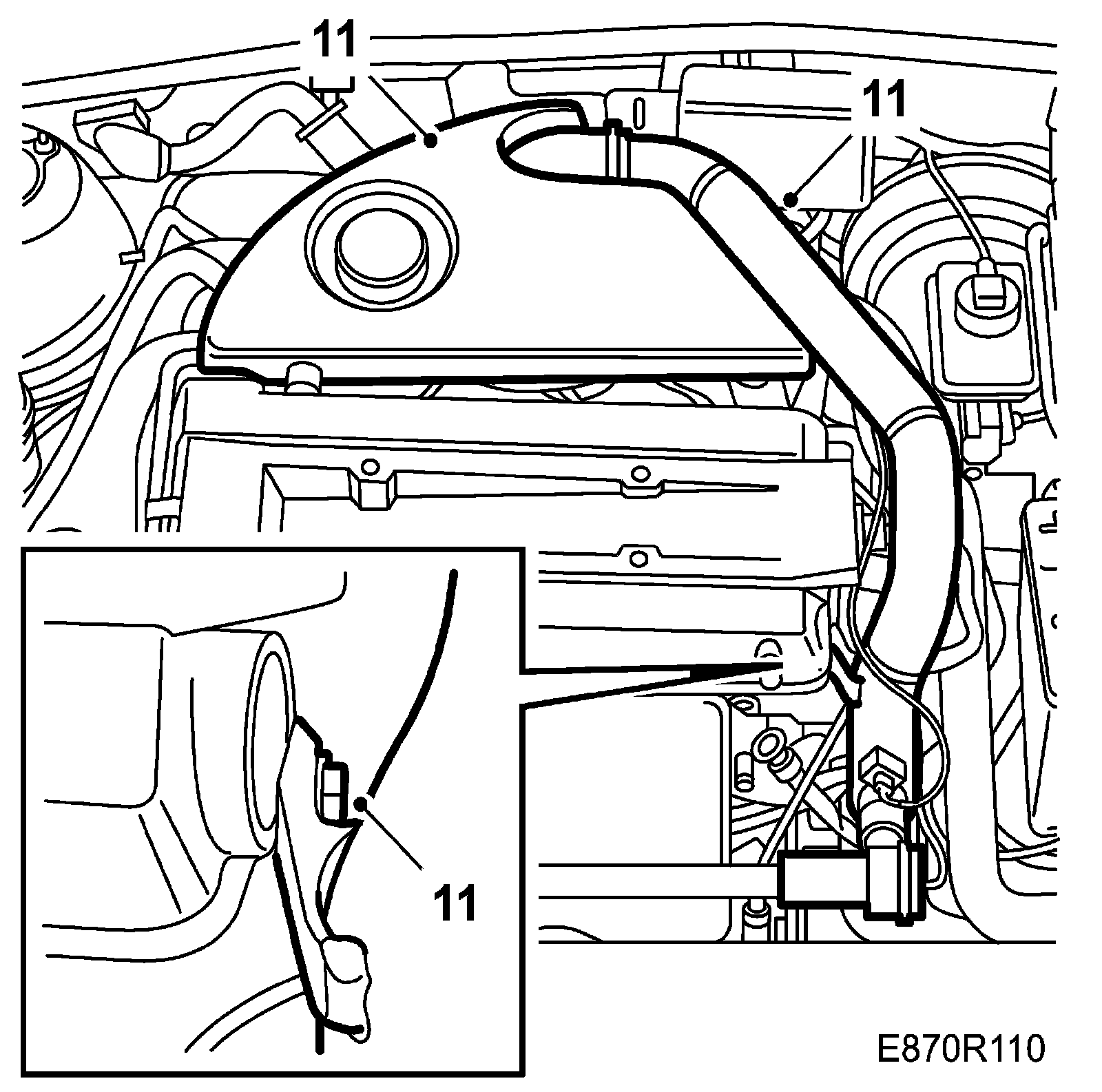 11

11

11

E870R110