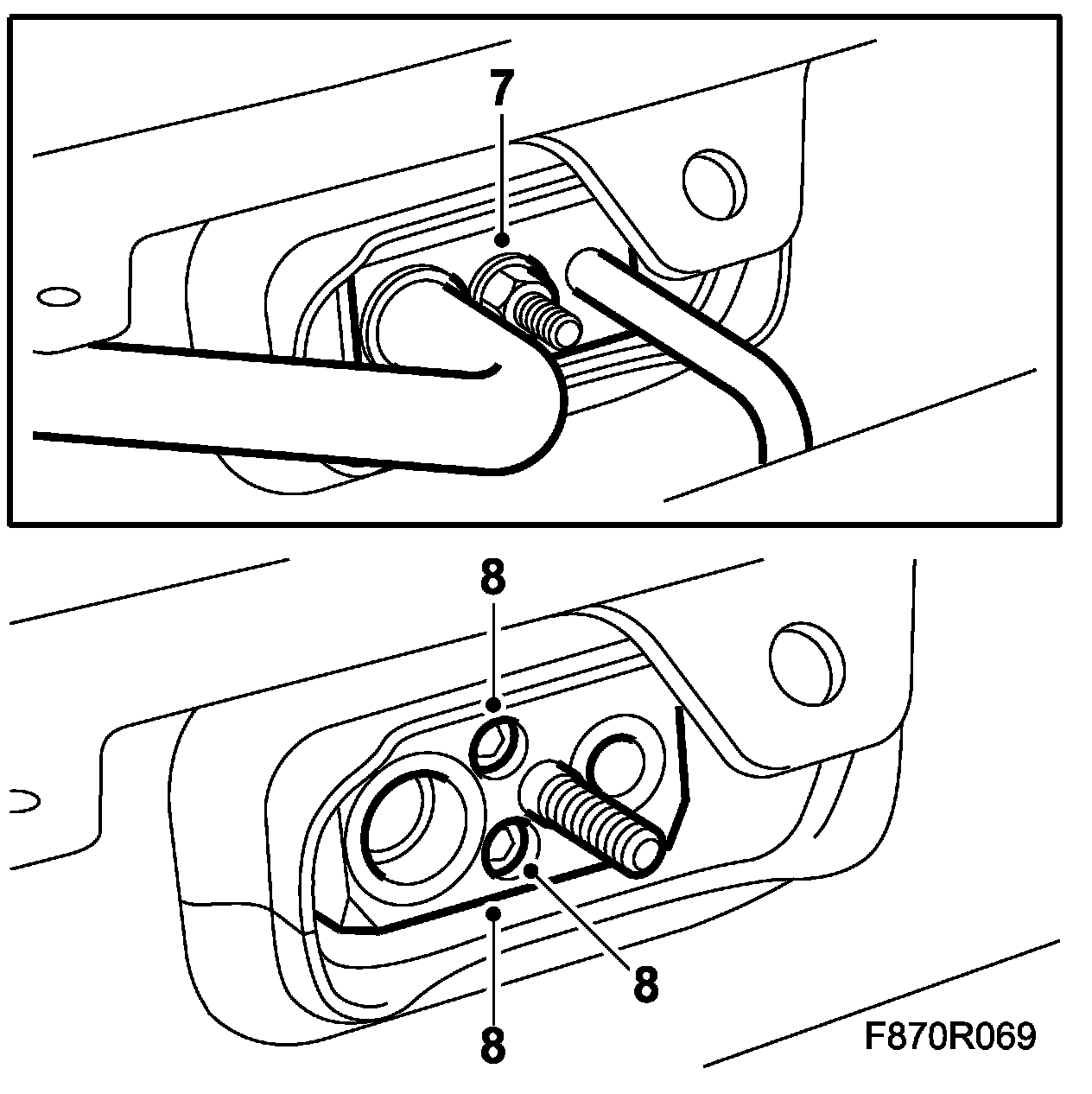 7

8

8

8

F870R069