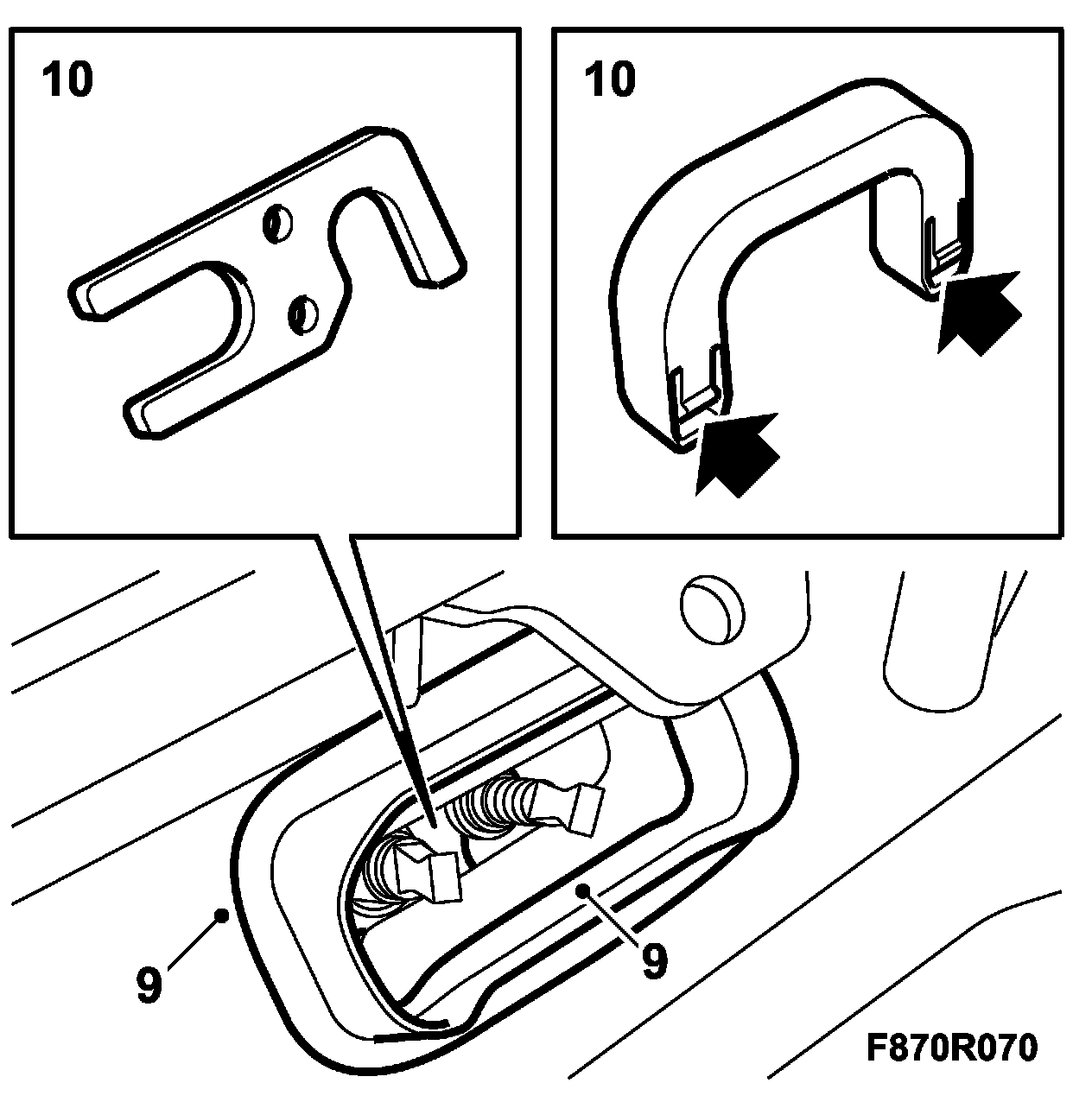 10

10

9

9

F870R070