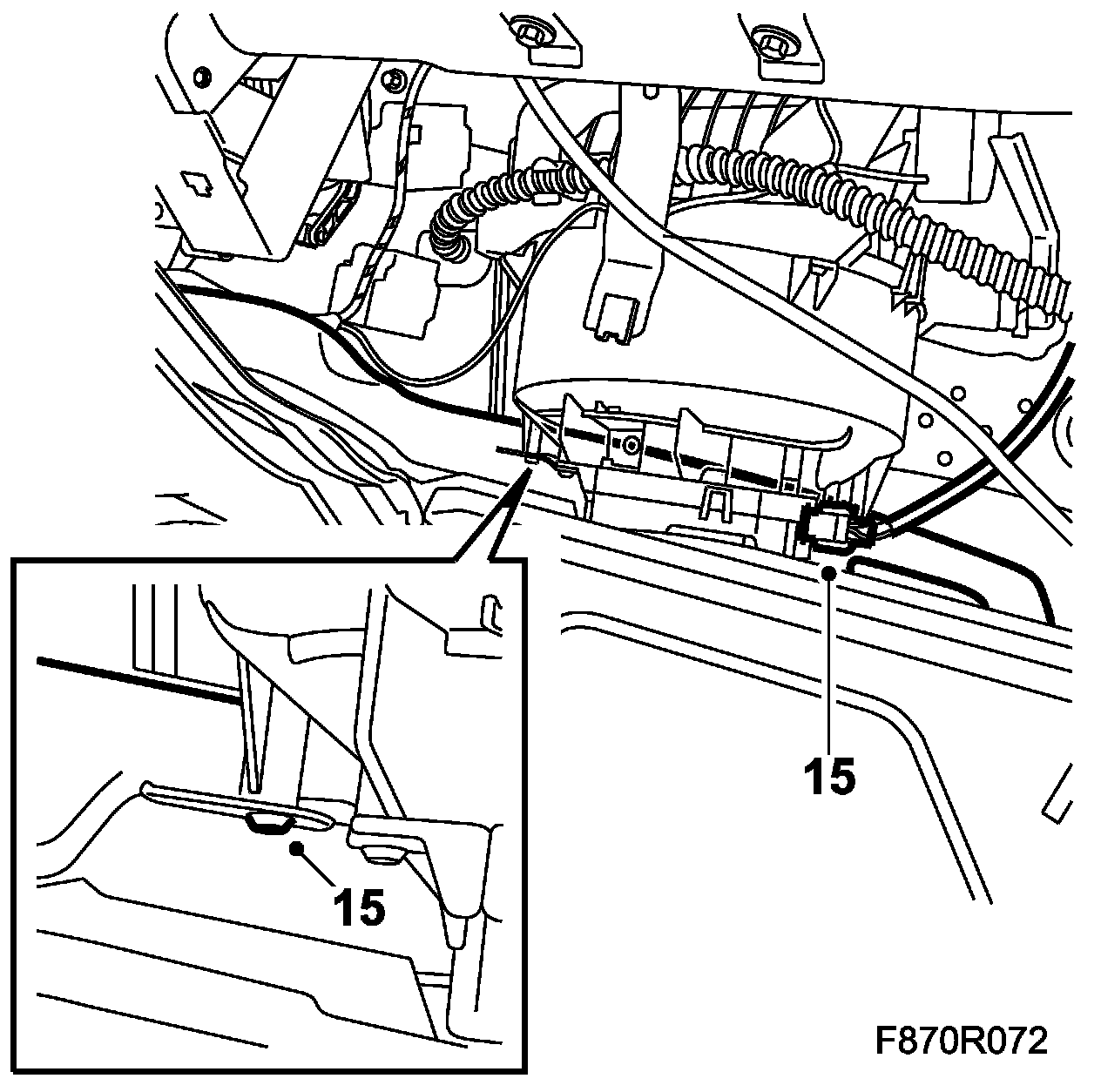 15

15

F870R072