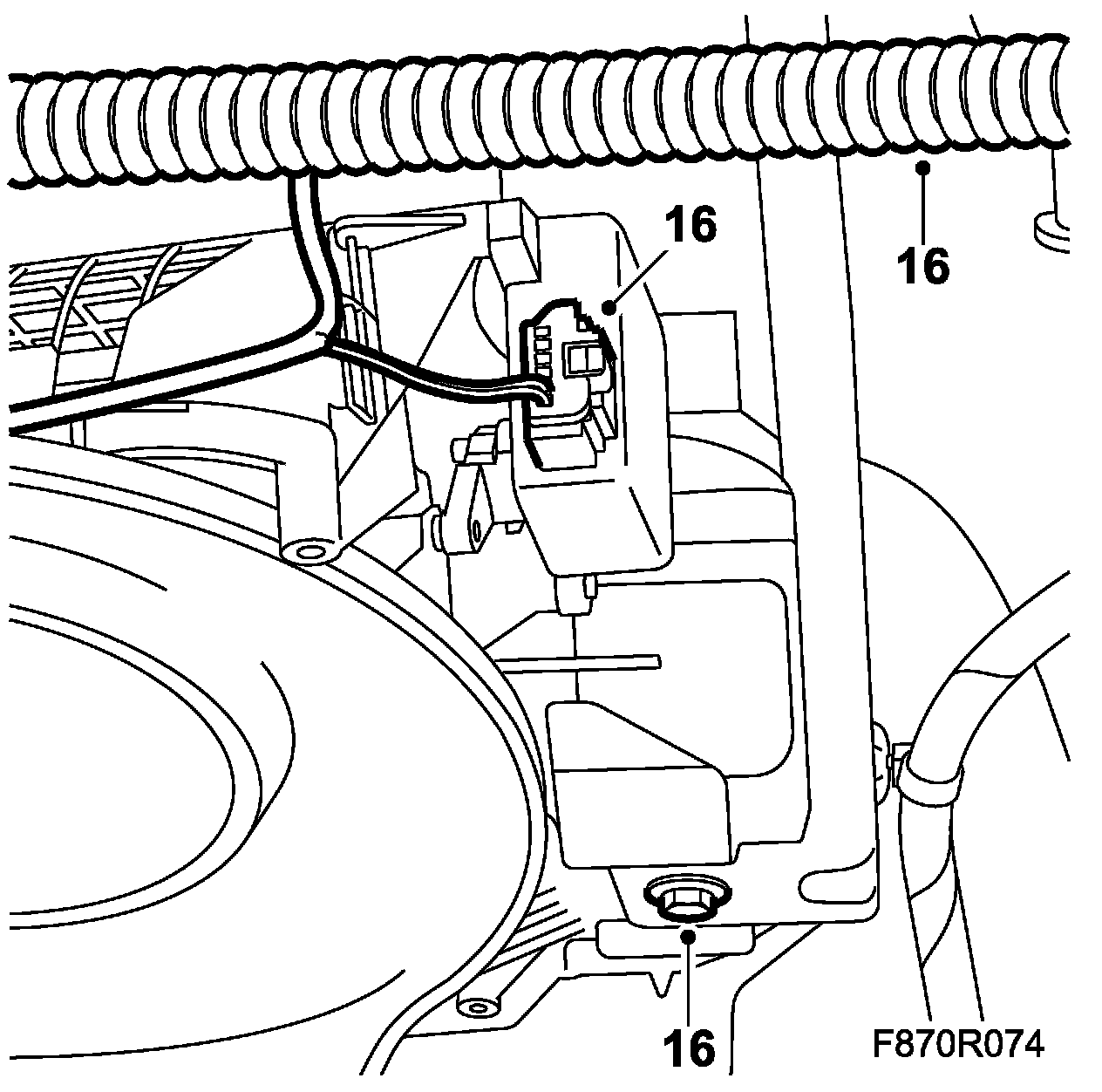 16
16
16
F870R074