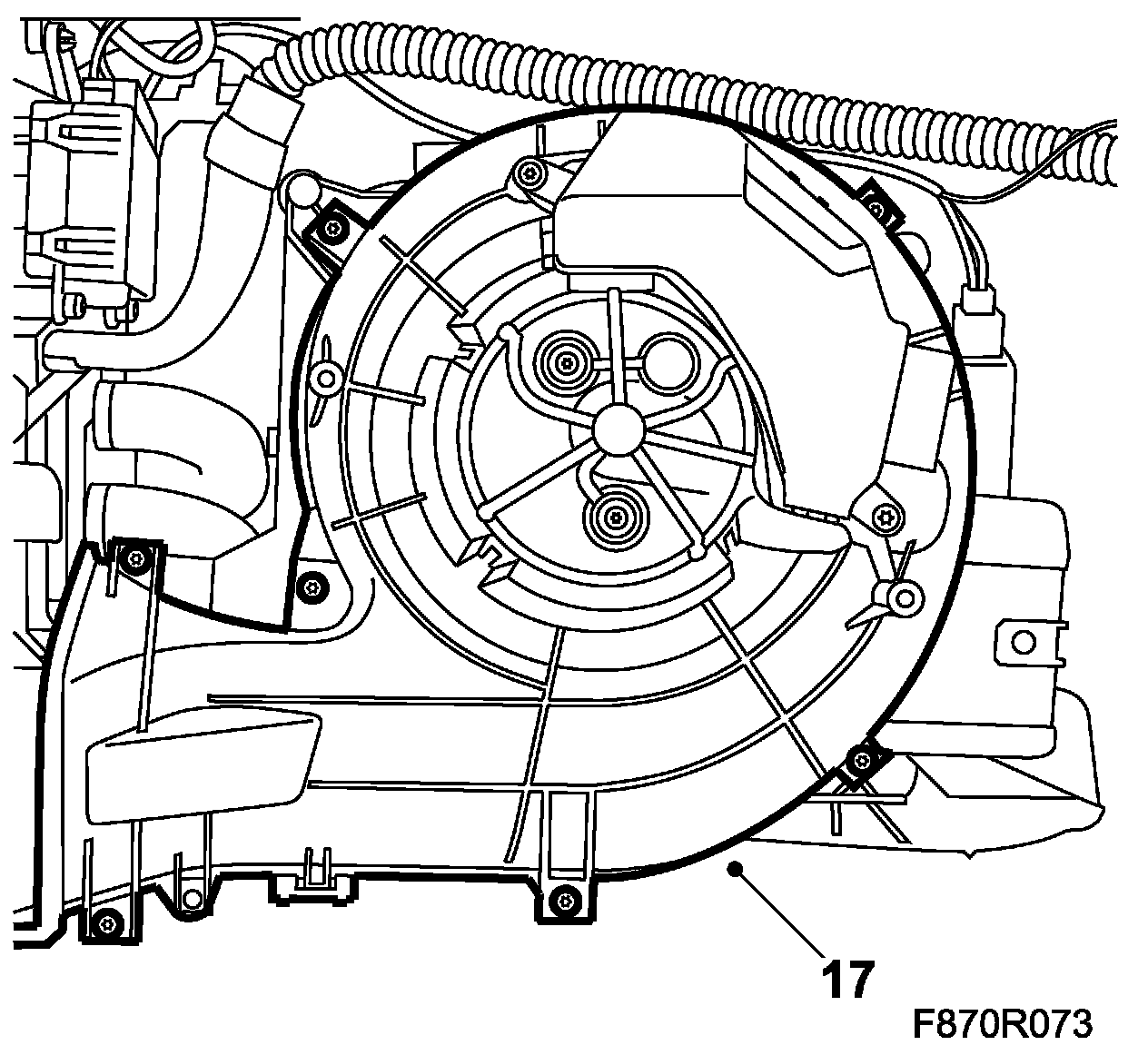 17

F870R073