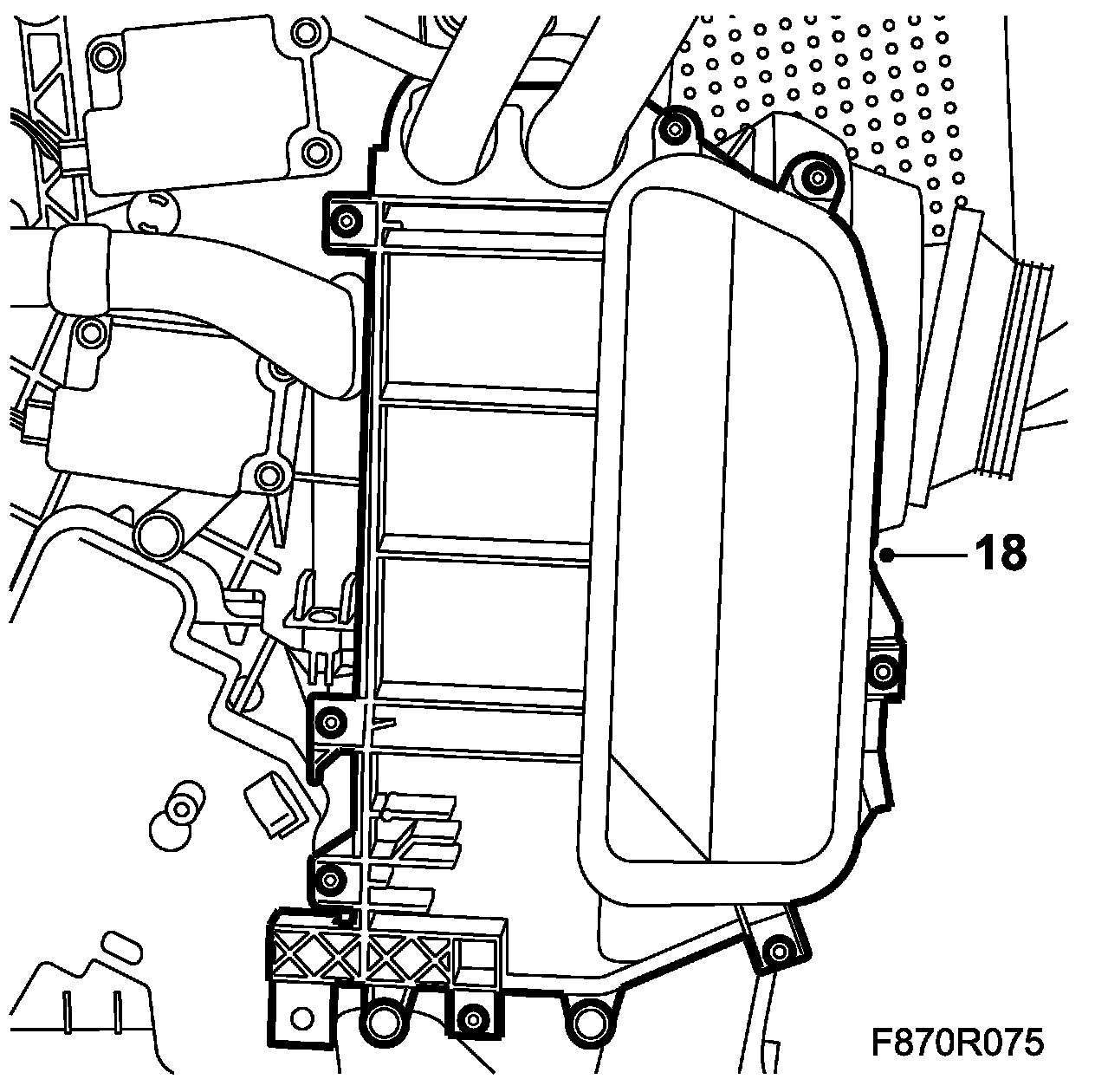 18

F870R075