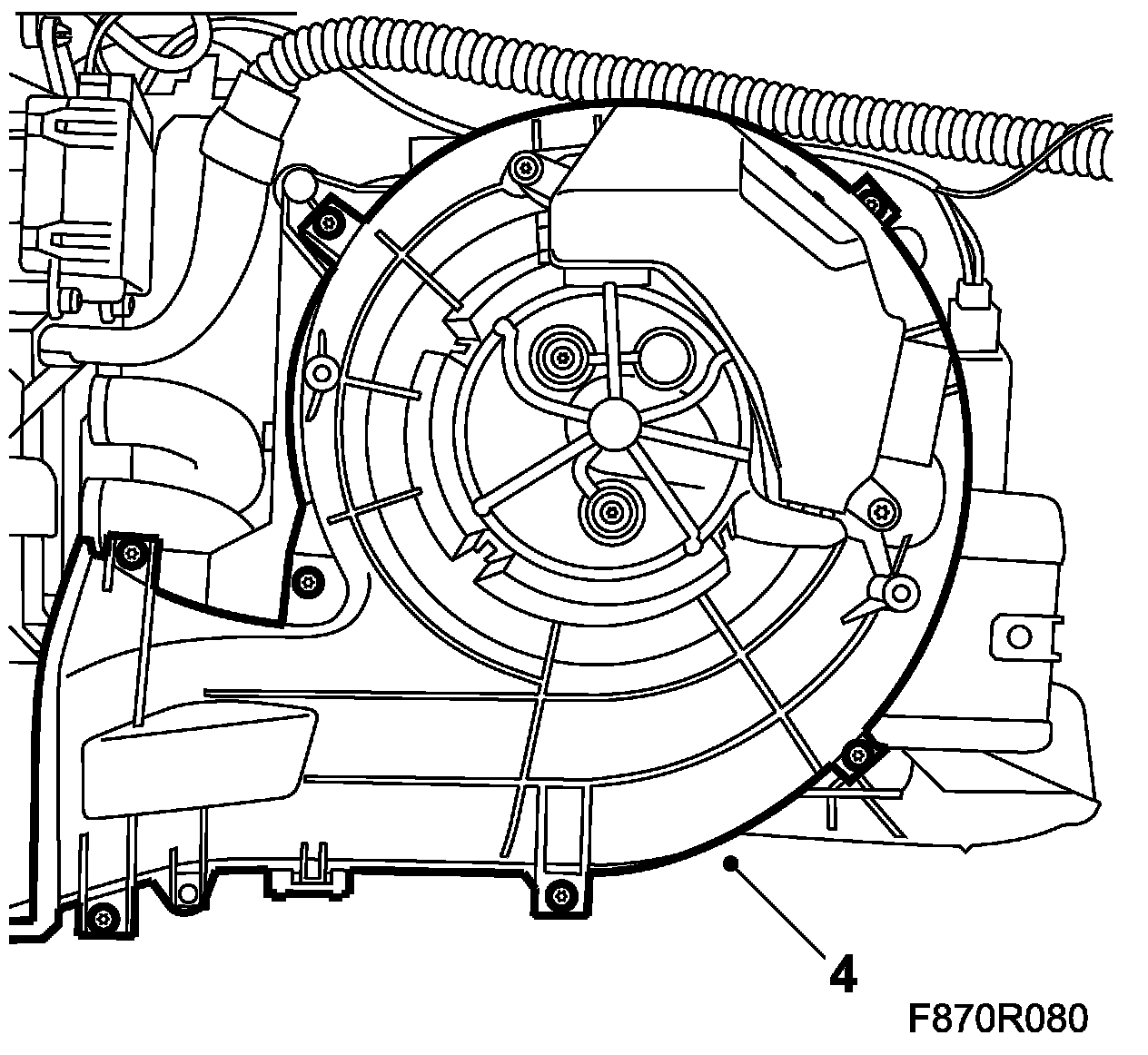 4

F870R080