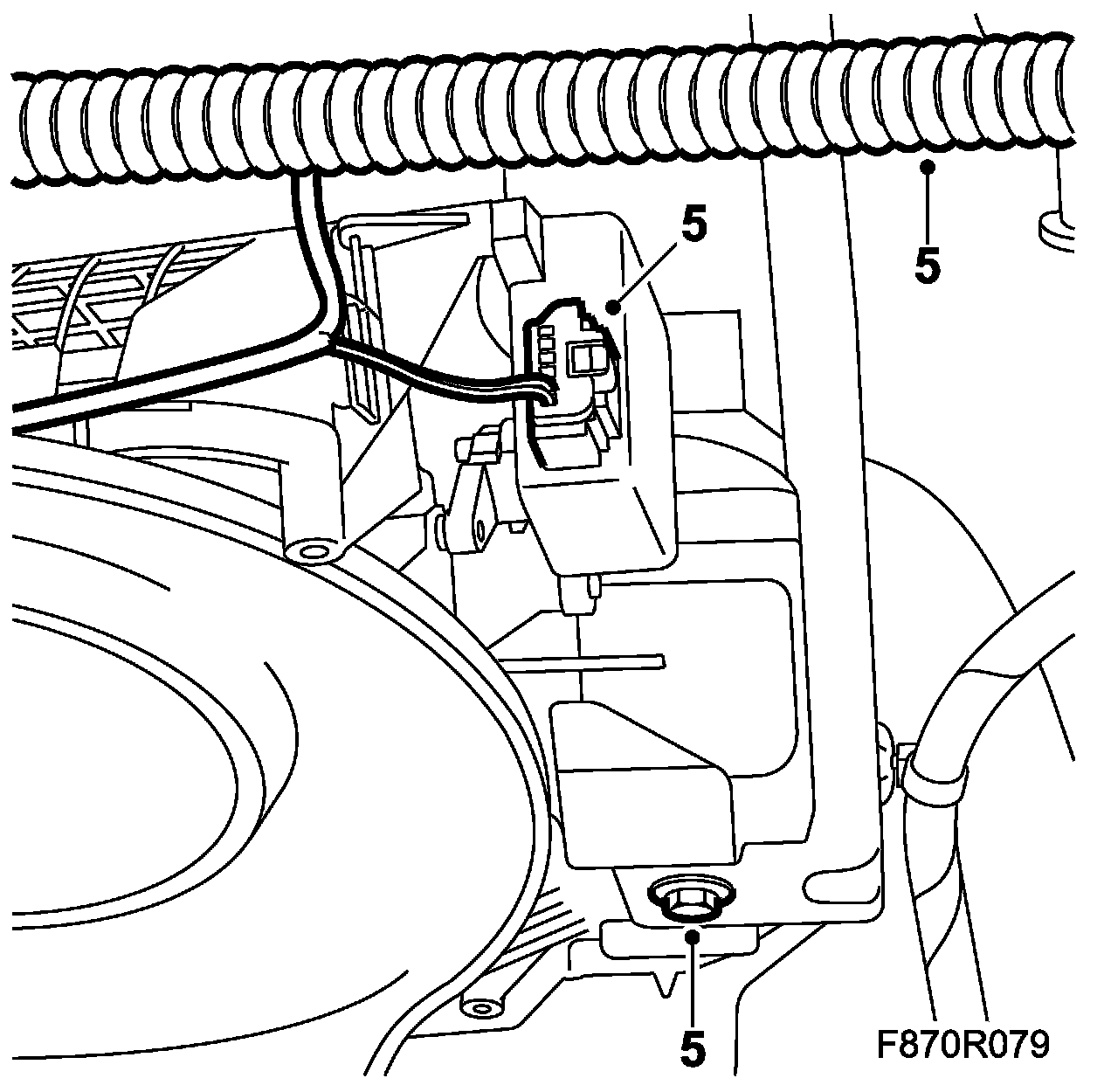 5
5
5
F870R079