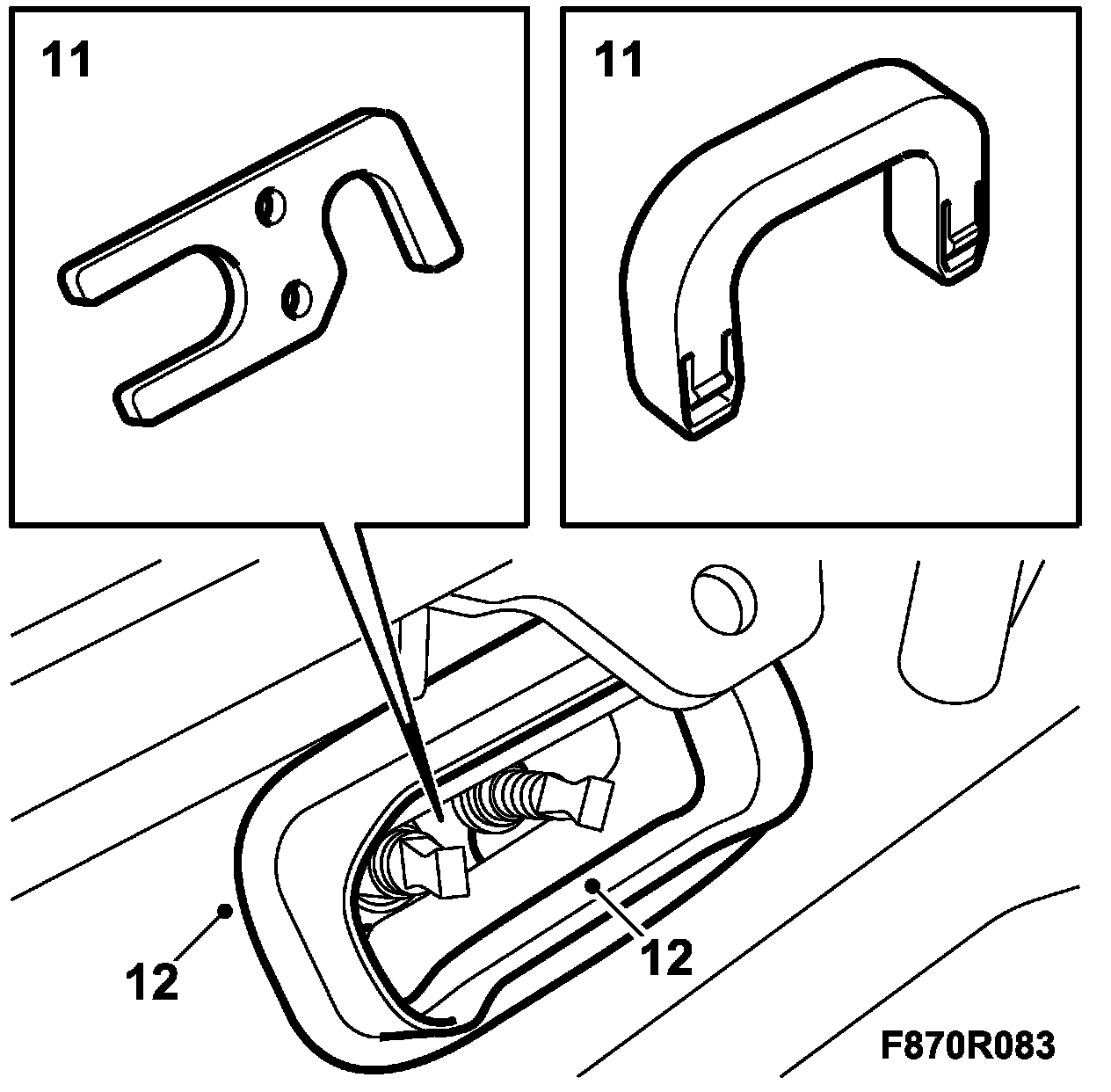 11

11

12

12

F870R083