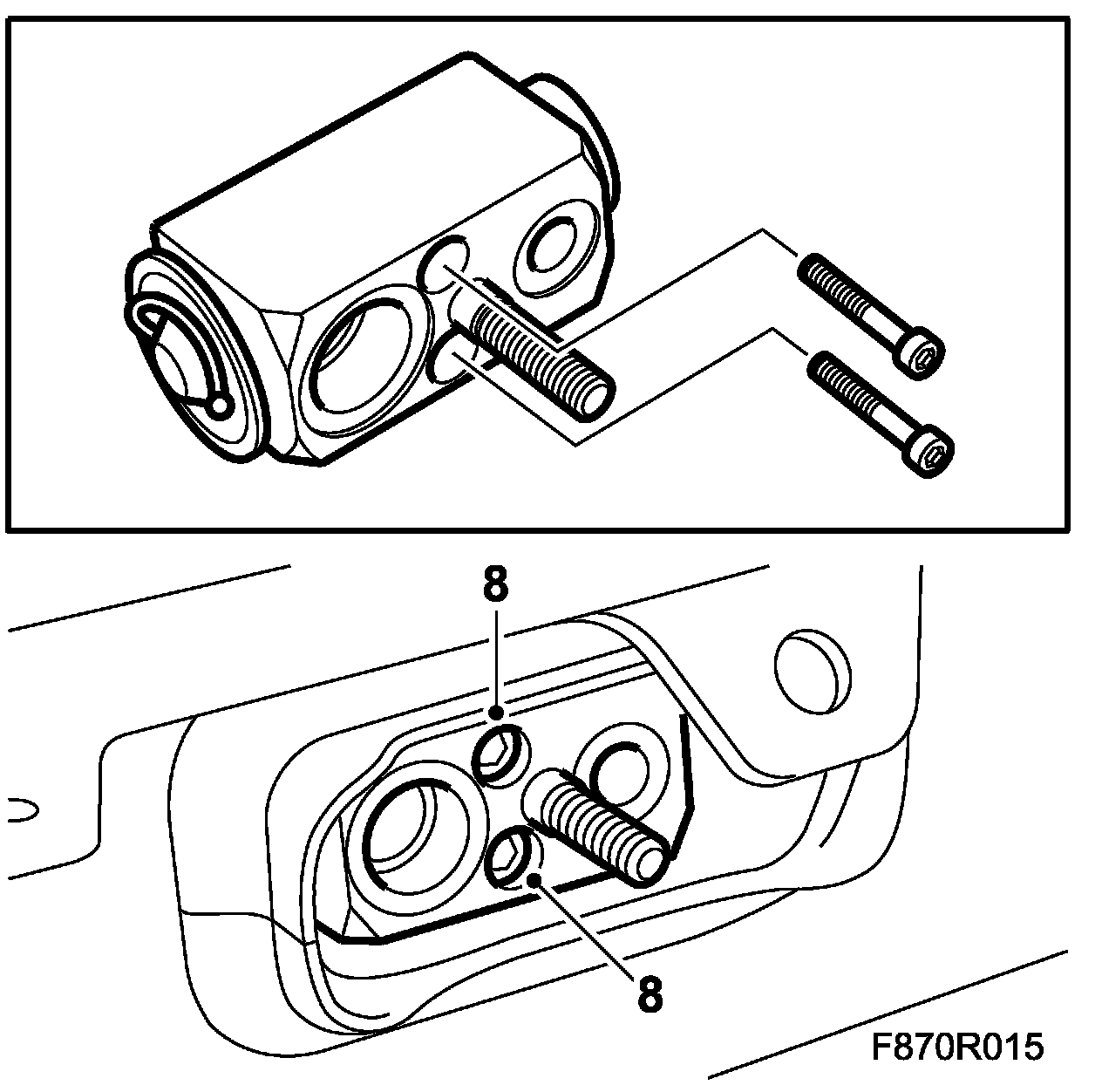 8

8

F870R015