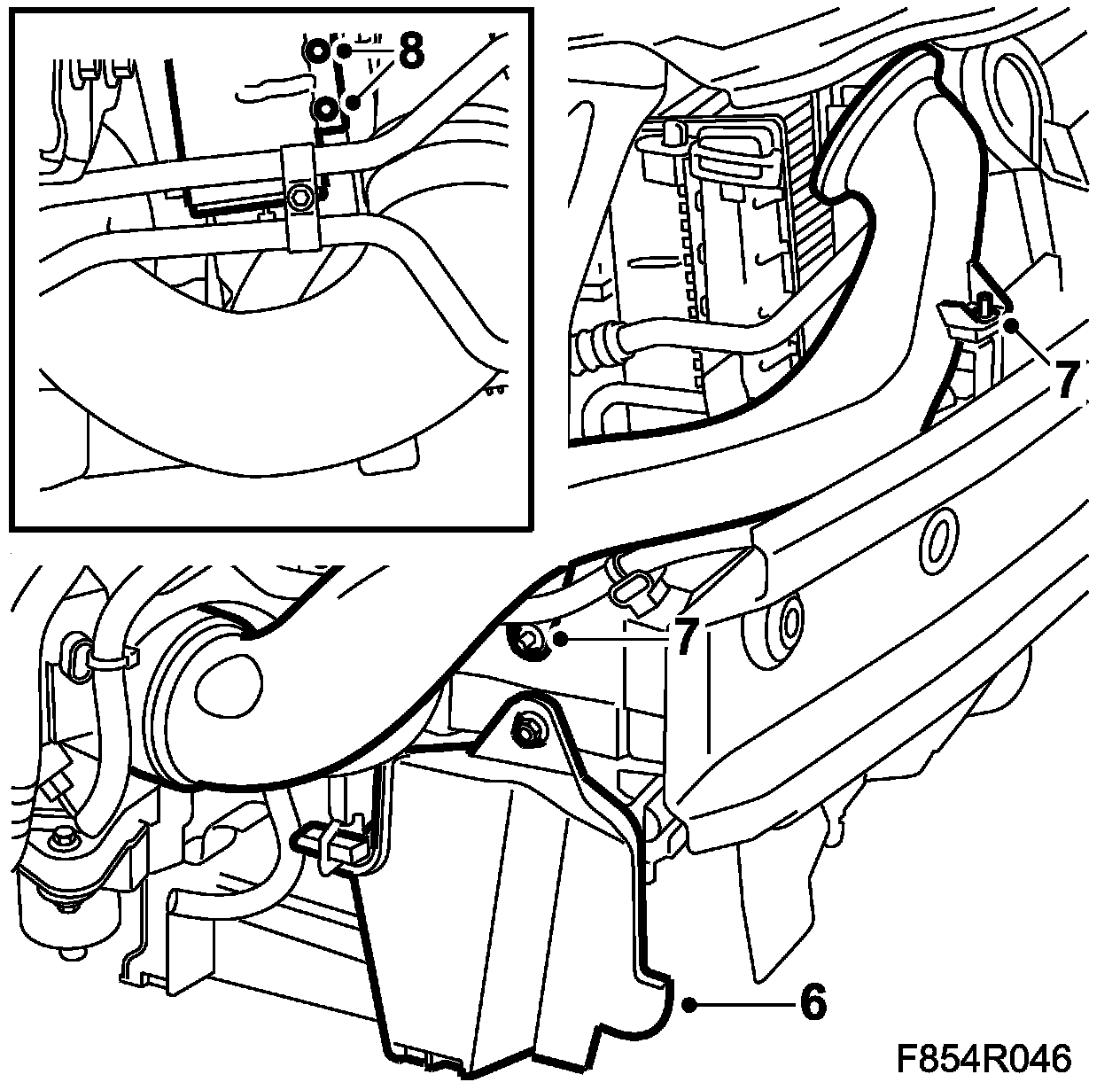 8
7
7
6
F854R046