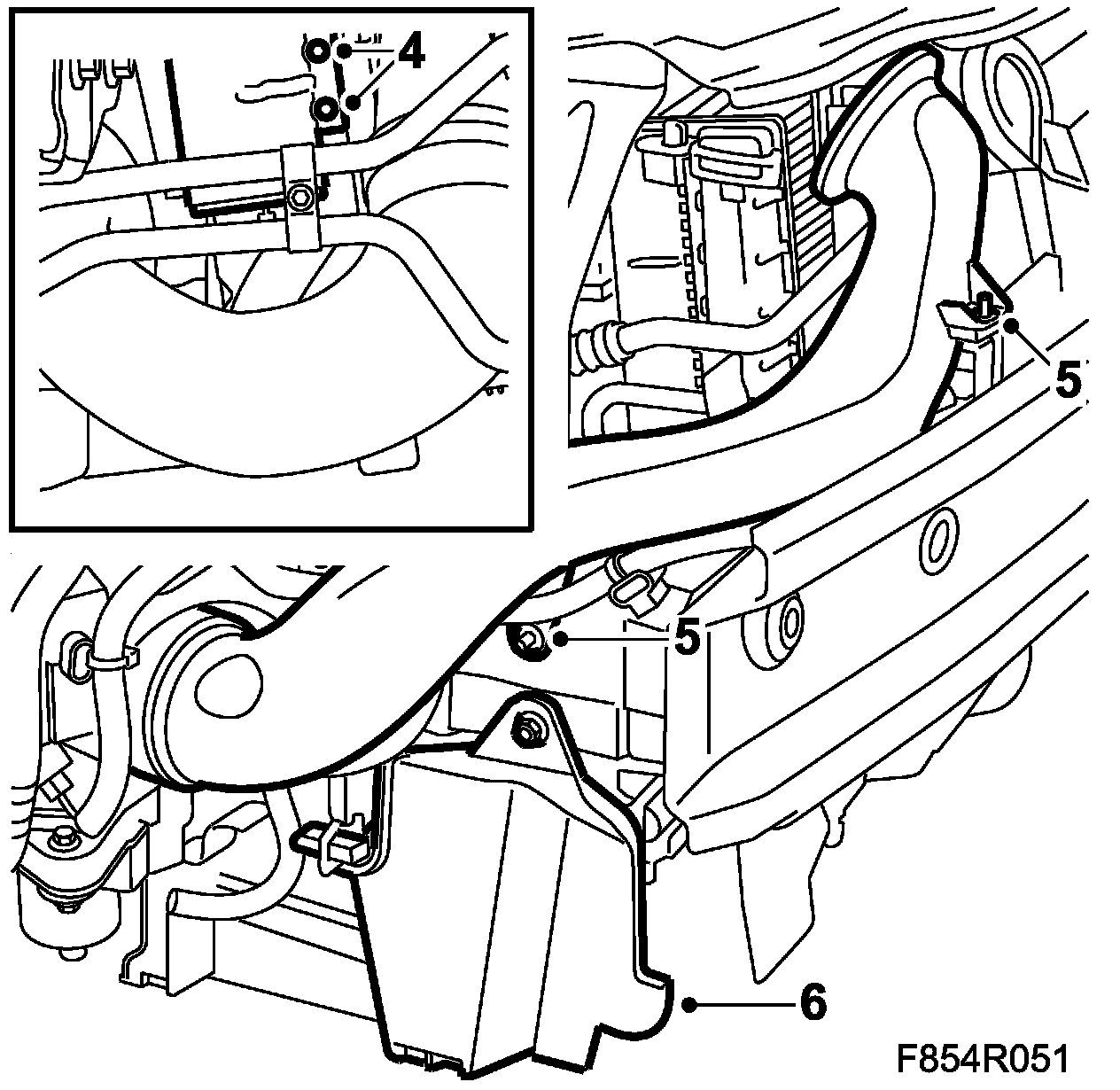 4

5

5

6

F854R051