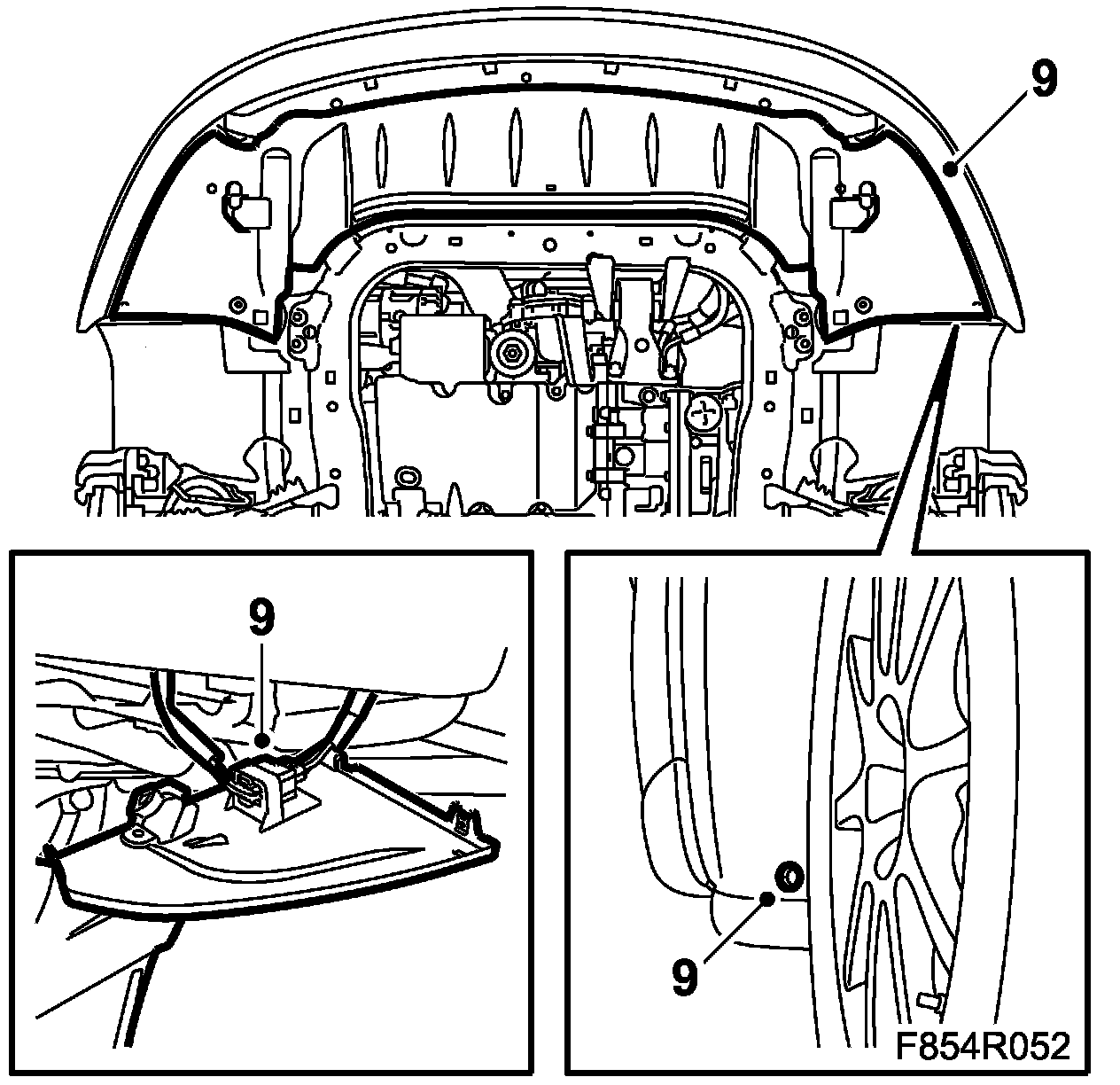 9

9

9

F854R052