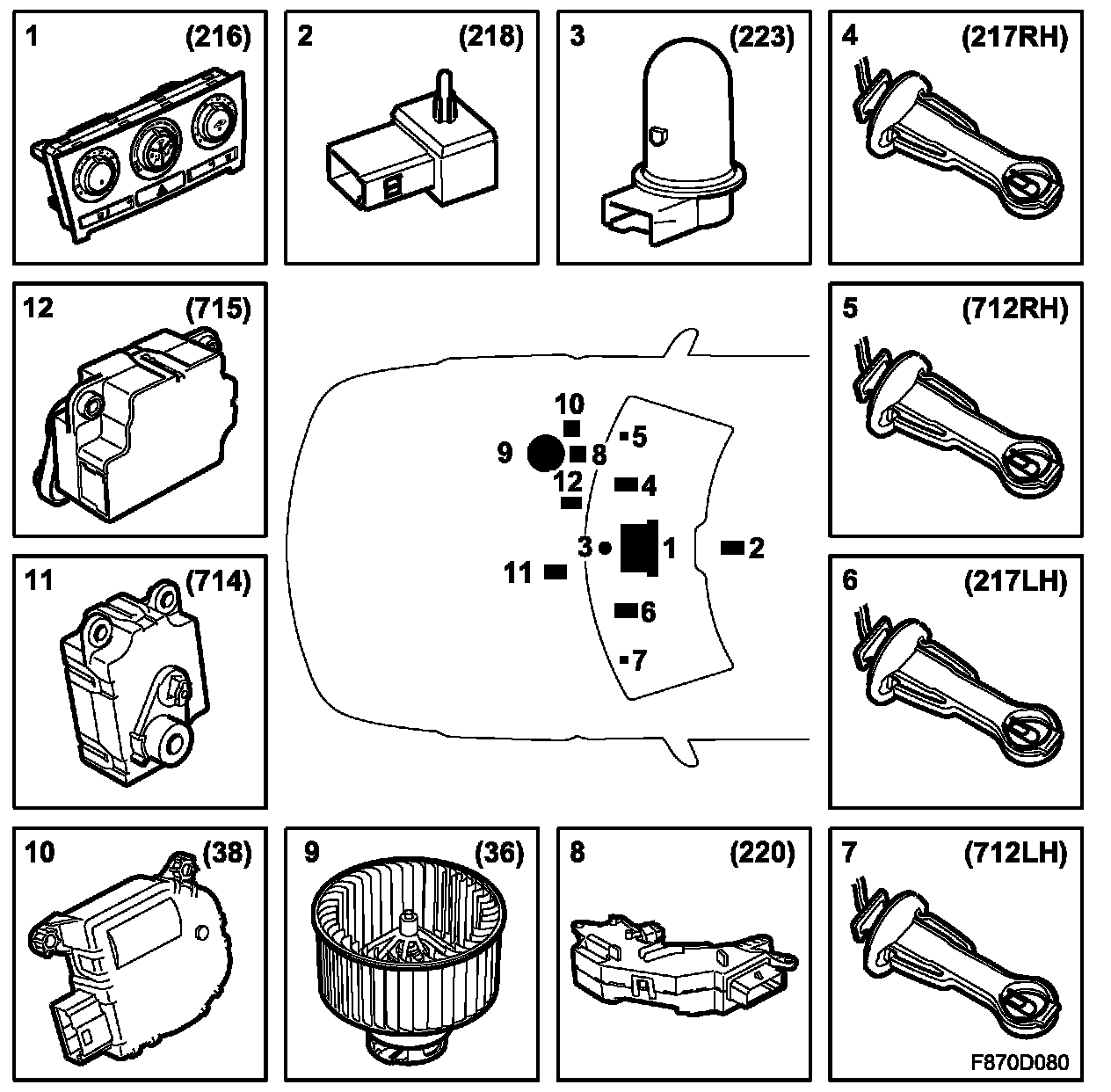 1 (216)

2 (218)

3 (223)

4 (217RH)

12 (715)

5 (712RH)

10

9

8

5

12

4

3

1

2

11

6

7

11 (714)

6 (217LH)

10 (38)

9 (36)

8 (220)

7 (712LH)

F870D080