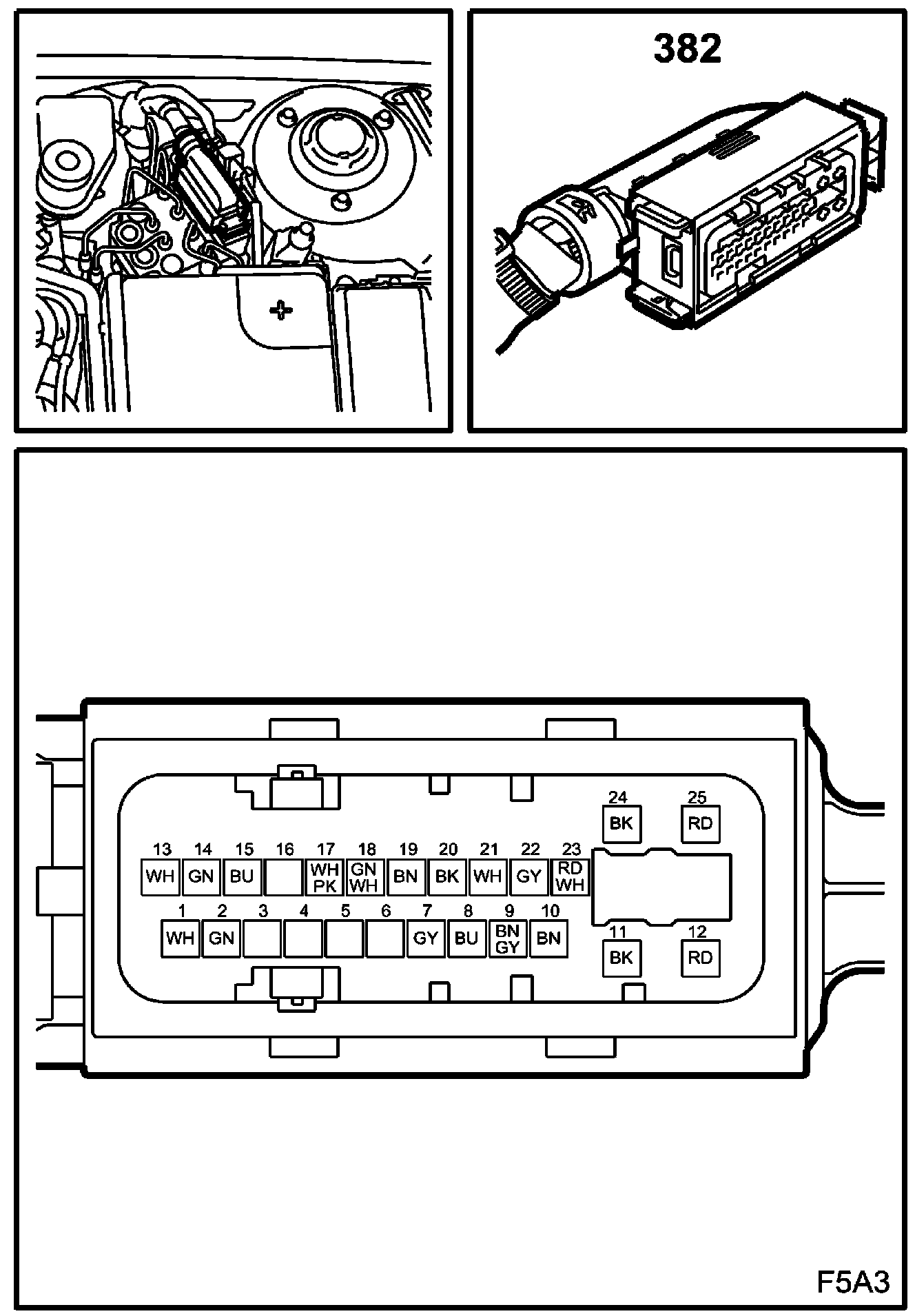 382

24 BK
25 RD

13 WH
14 GN
15 BU
16
17 WH PK
18 GN WH
19 BN
20 BK
21 WH
22 GY
23 RD WH

1 WH
2 GN
3
4
5
6
7 GY
8 BU
9 BN GY
10 BN

11 BK
12 RD

F5A3