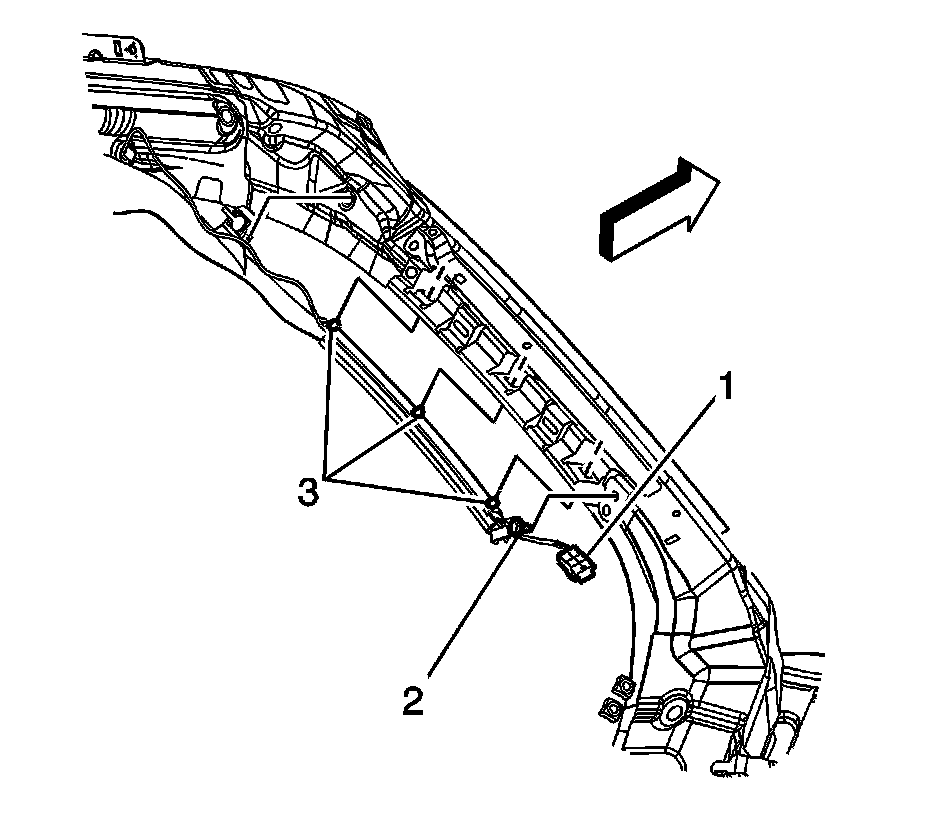 1
3
2