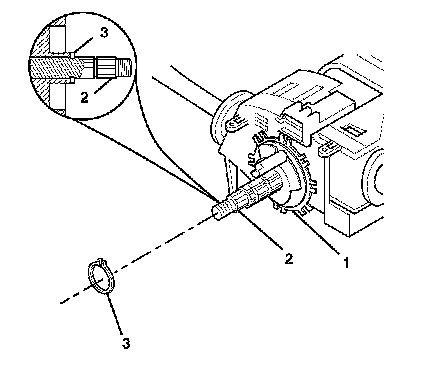 3
2
2
1
3