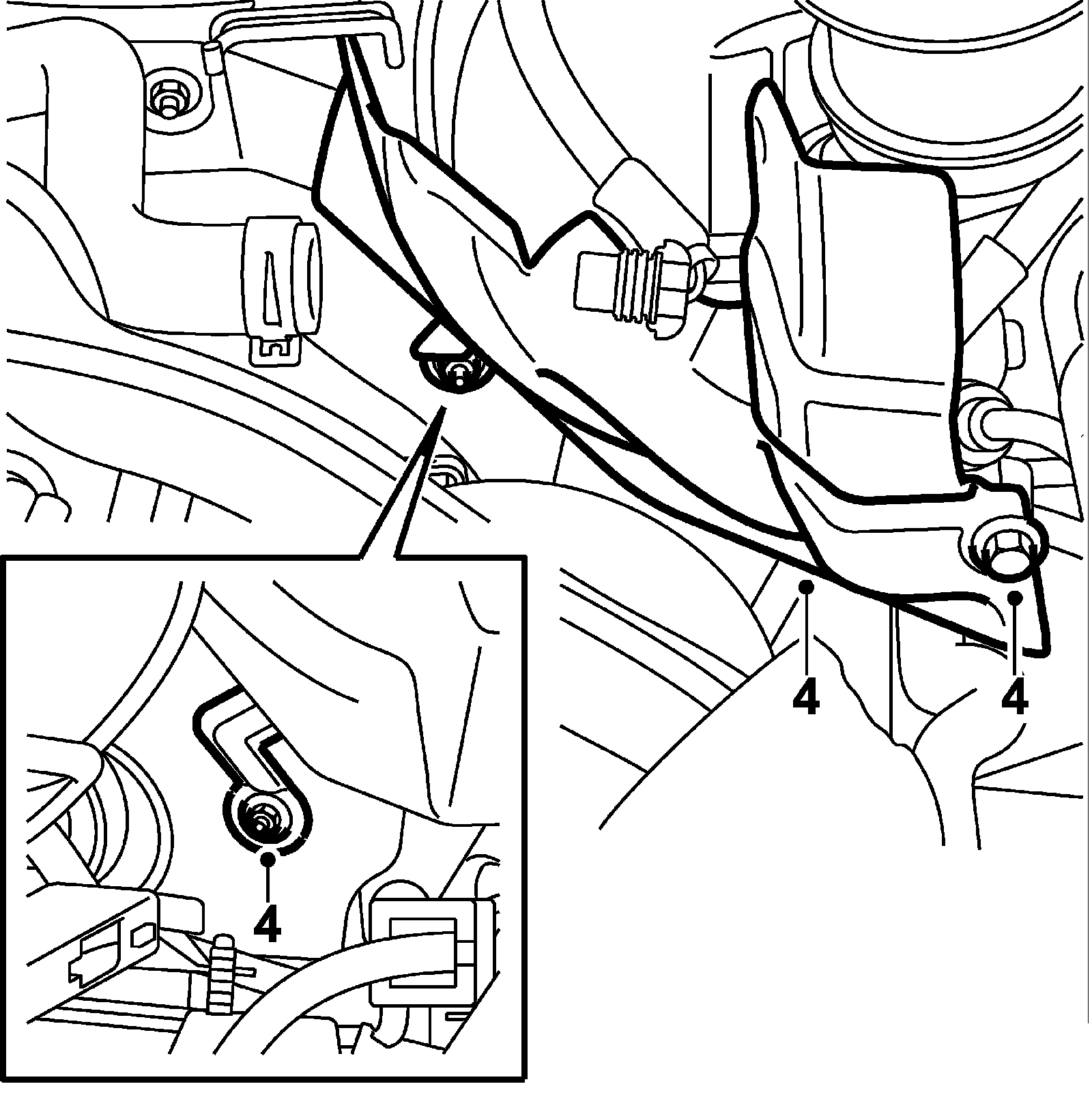 4
4
4