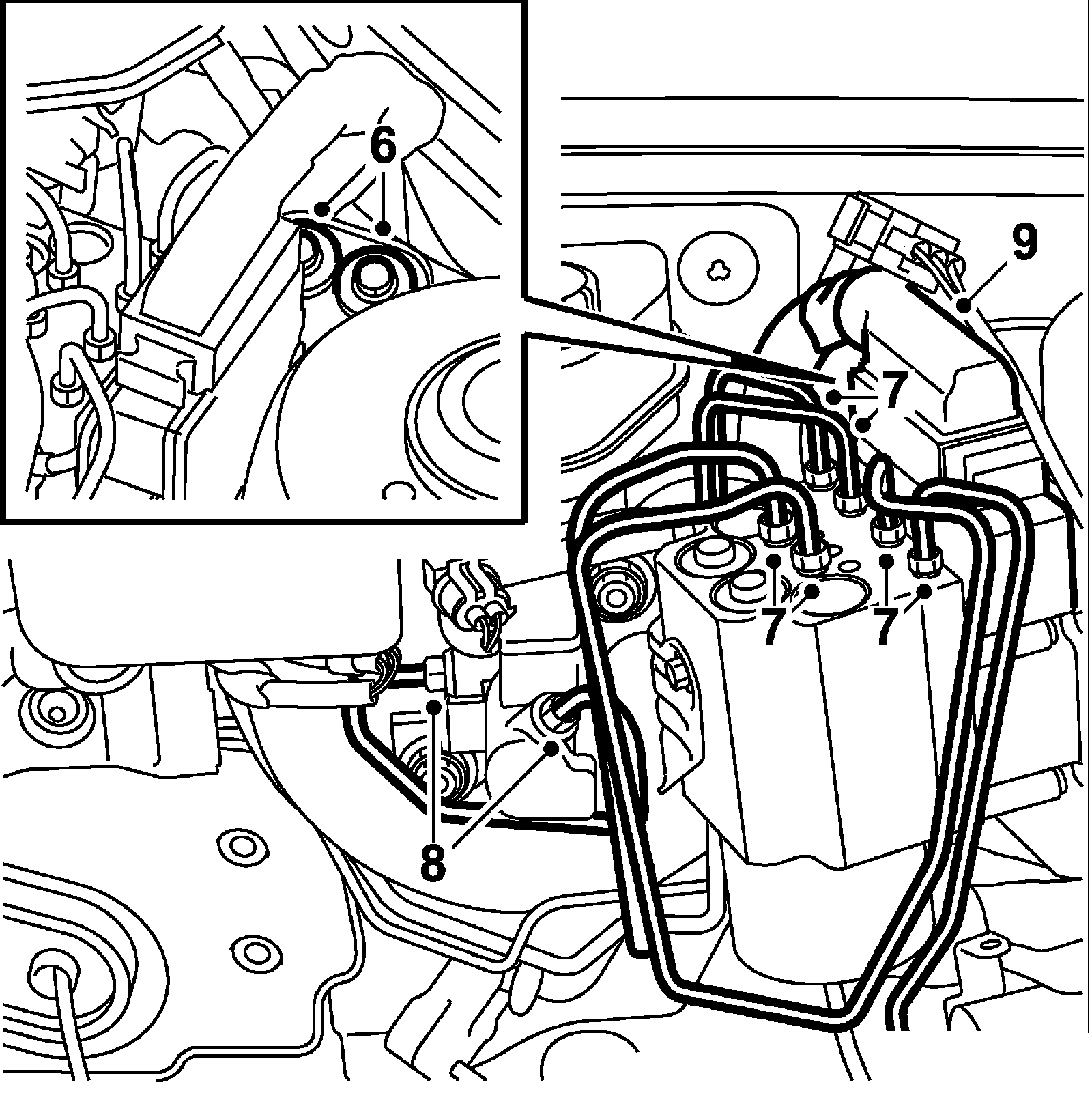 6
9
7
7
7
8